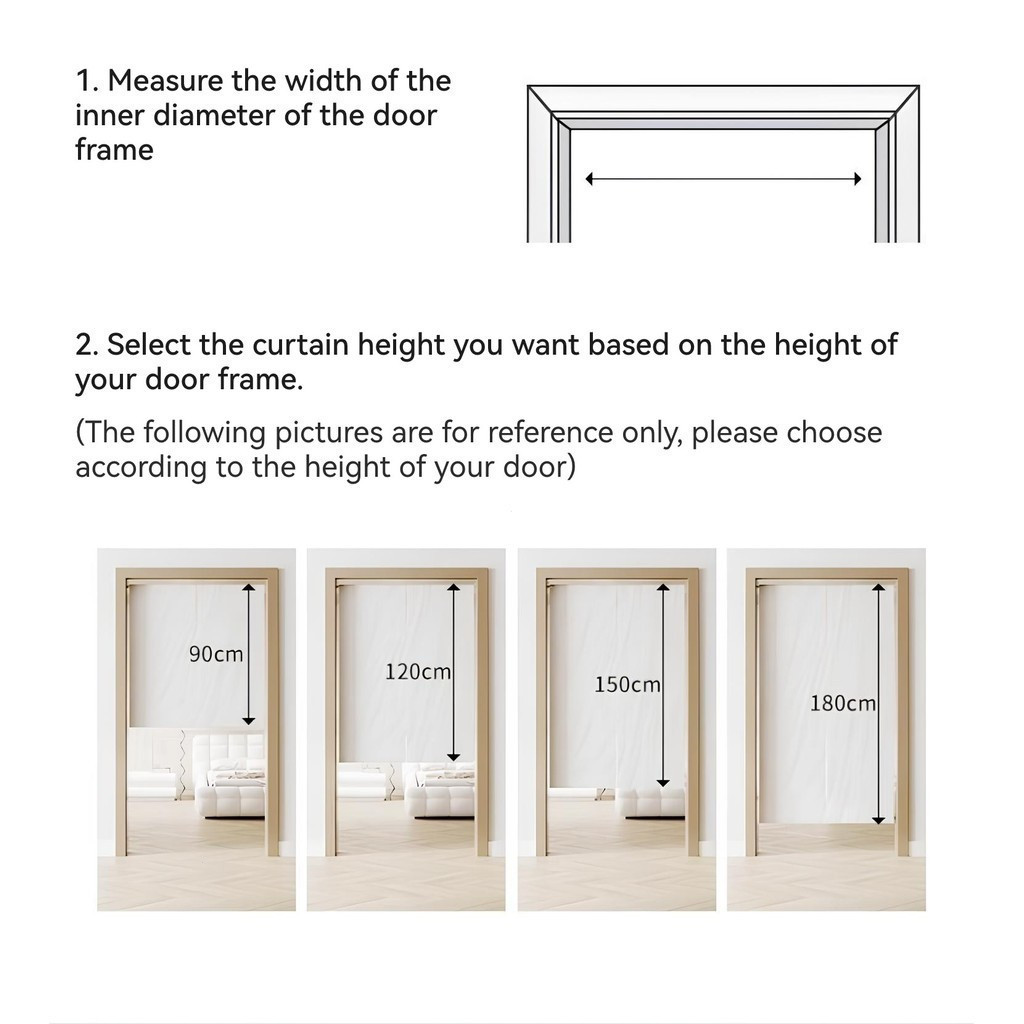 1. Measure the width of the inner diameter of the door frame

2. Select the curtain height you want based on the height of your door frame.

(The following pictures are for reference only, please choose according to the height of your door)

90cm

120cm

150cm

180cm