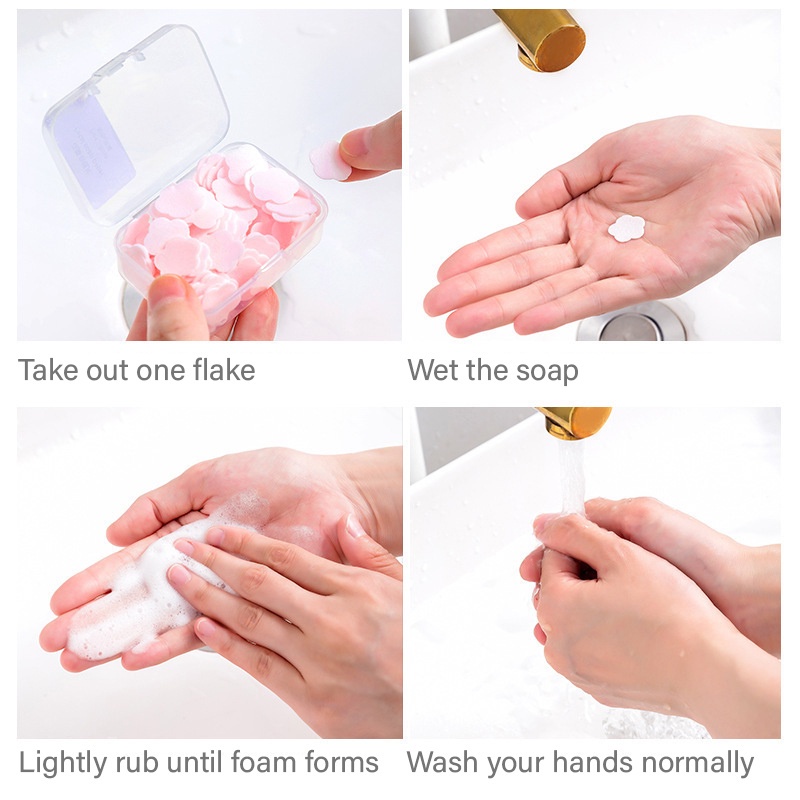 Take out one flake

Wet the soap

Lightly rub until foam forms

Wash your hands normally