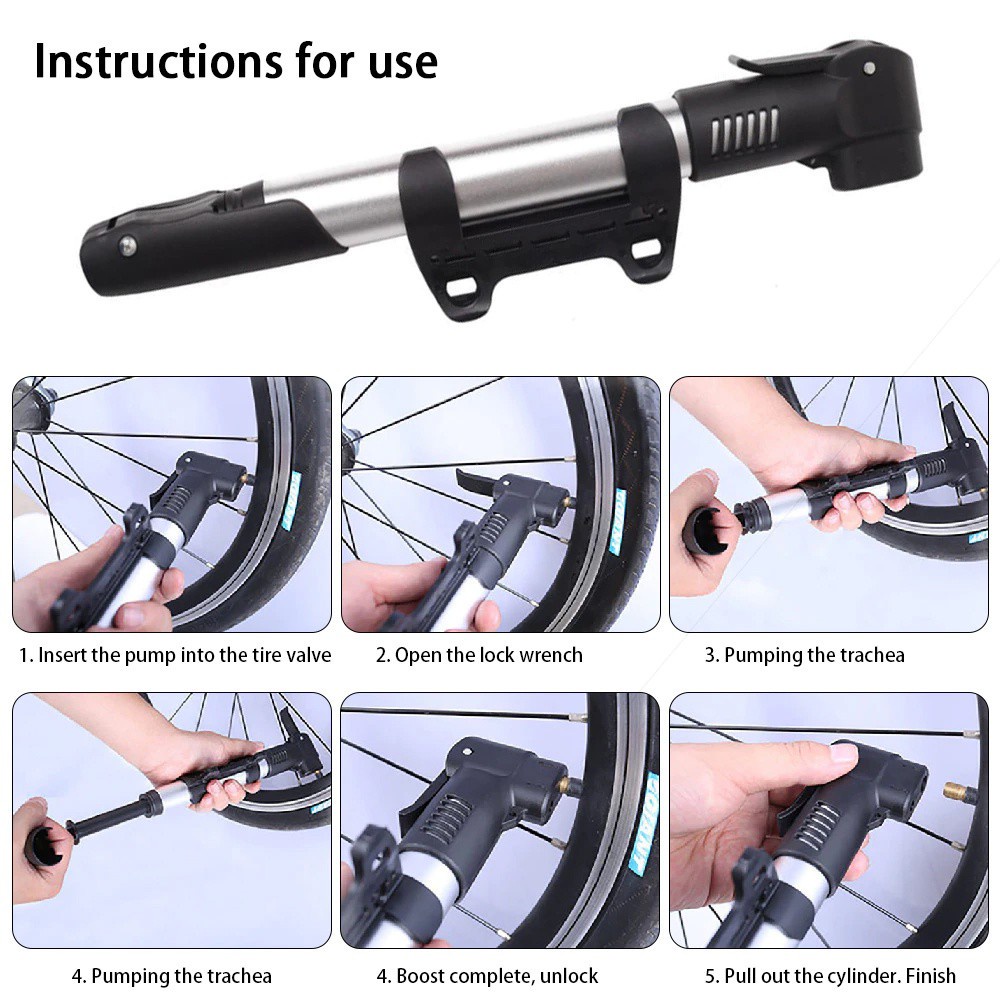 Instructions for use

1. Insert the pump into the tire valve

2. Open the lock wrench

3. Pumping the trachea

4. Pumping the trachea

4. Boost complete, unlock

5. Pull out the cylinder. Finish