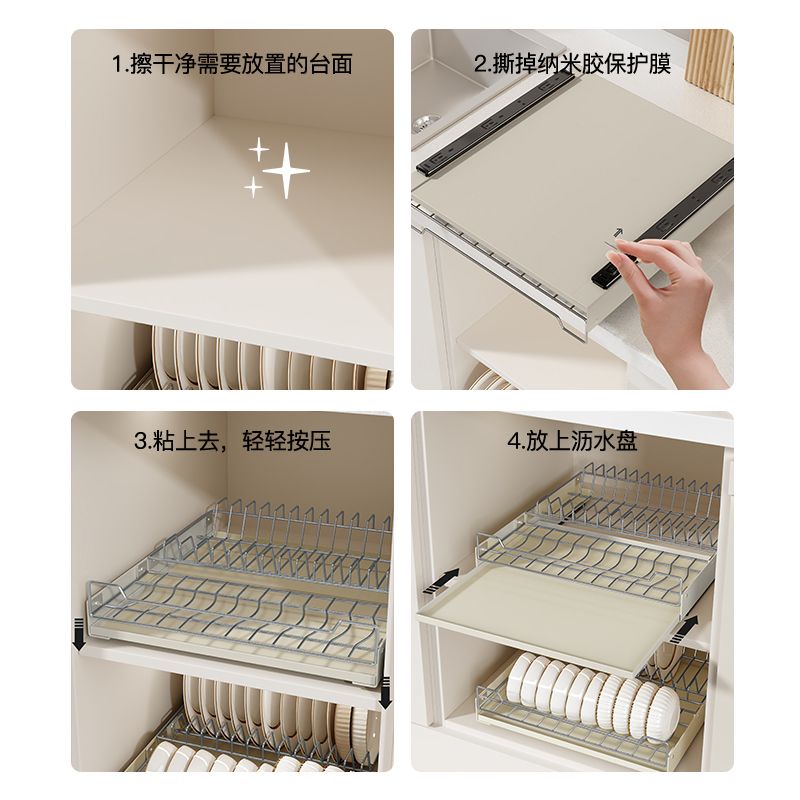 1.擦干净需要放置的台面

2.撕掉纳米胶保护膜

3.粘上去，轻轻按压

4.放上沥水盘