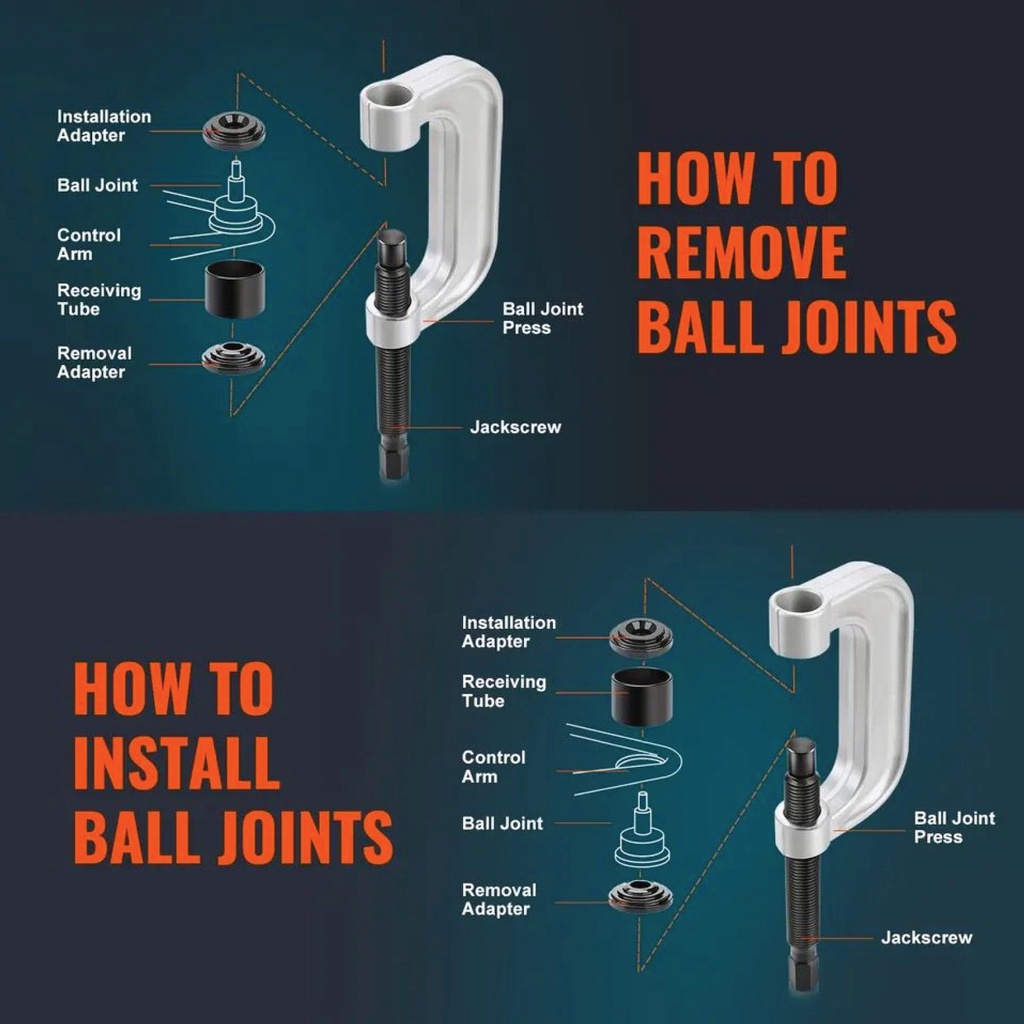 Installation Adapter

Ball Joint

Control Arm

Receiving Tube

Removal Adapter

Ball Joint Press

Jackscrew

HOW TO REMOVE BALL JOINTS

HOW TO INSTALL BALL JOINTS

Installation Adapter

Receiving Tube

Control Arm

Ball Joint

Removal Adapter

Ball Joint Press

Jackscrew