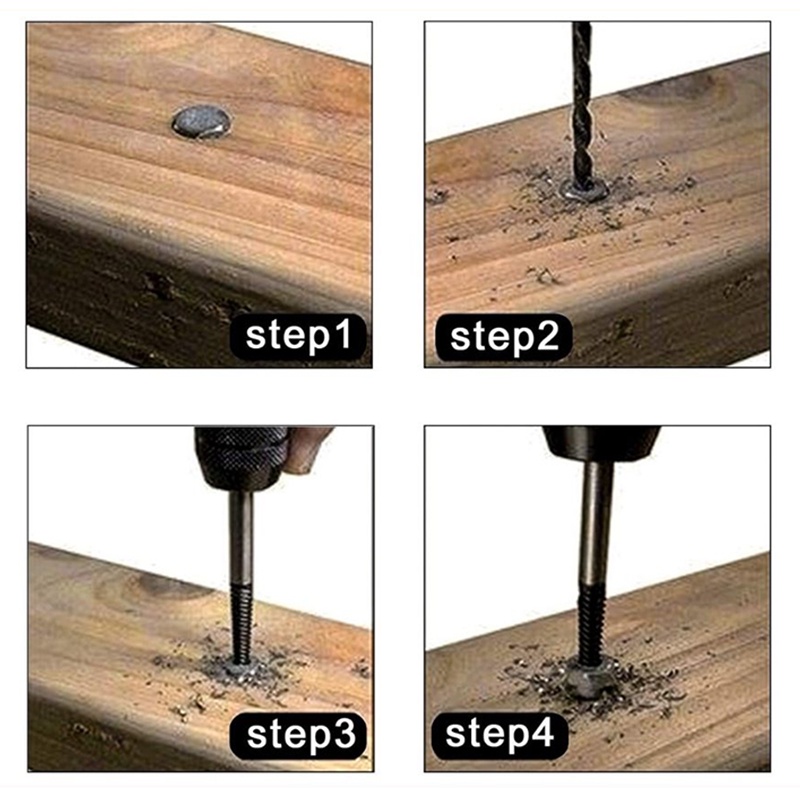 step1

step2

step3

step4