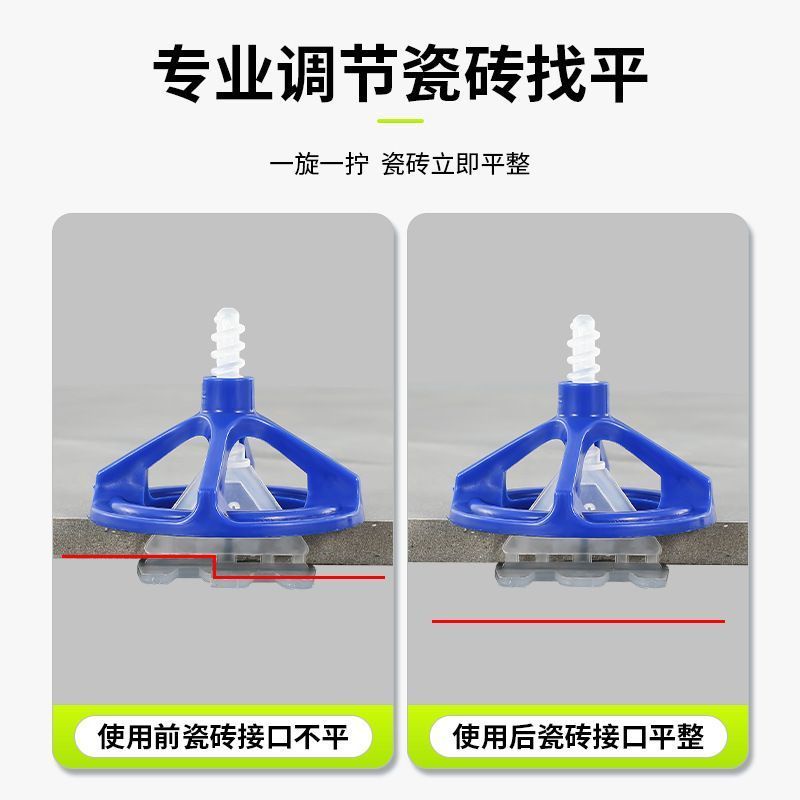 专业调节瓷砖找平

一旋一拧 瓷砖立即平整

使用前瓷砖接口不平

使用后瓷砖接口平整