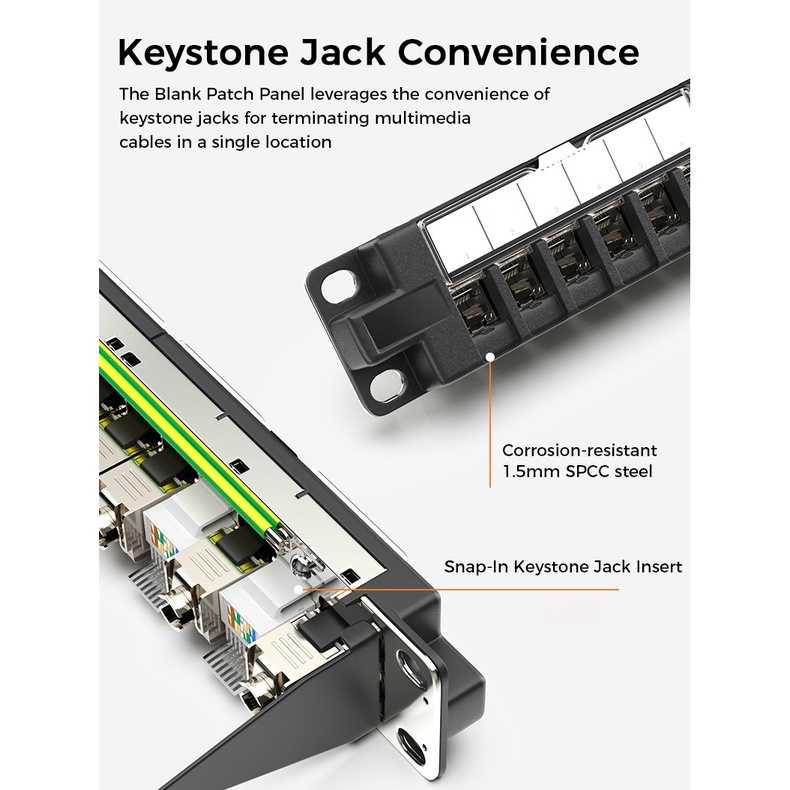 Keystone Jack Convenience

The Blank Patch Panel leverages the convenience of keystone jacks for terminating multimedia cables in a single location

1 2 3 4 5

Corrosion-resistant 1.5mm SPCC steel

Snap-In Keystone Jack Insert