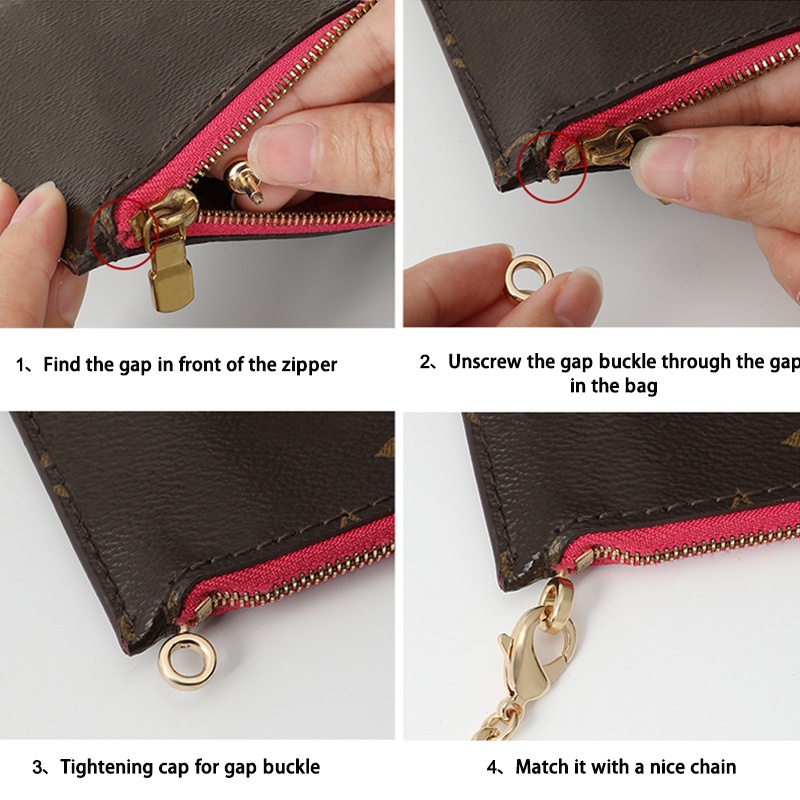 1、Find the gap in front of the zipper

2、Unscrew the gap buckle through the gap in the bag

3、Tightening cap for gap buckle

4、Match it with a nice chain