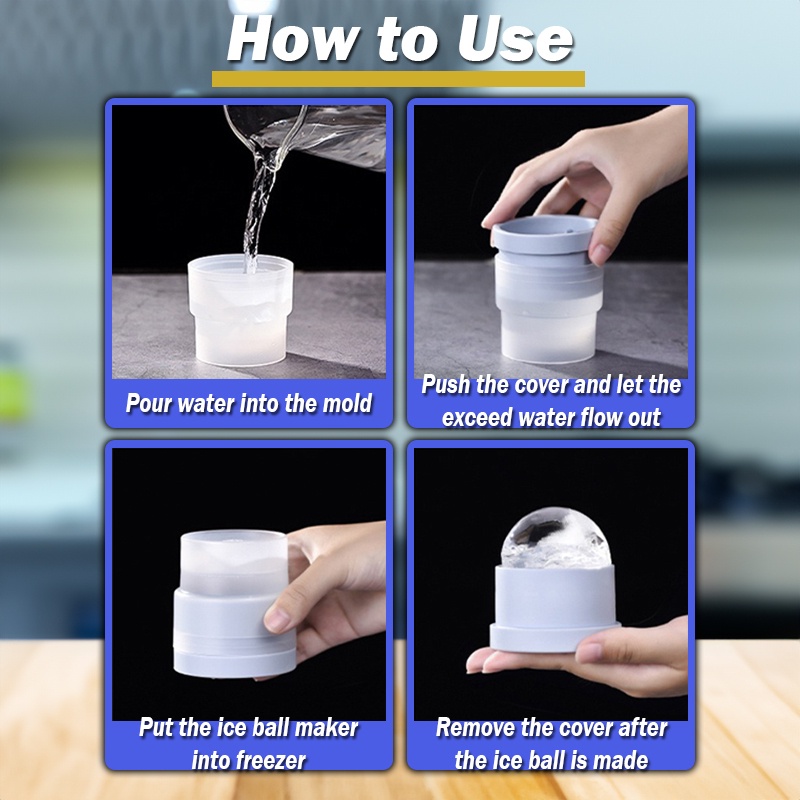 How to Use

Pour water into the mold

Push the cover and let the exceed water flow out

Put the ice ball maker into freezer

Remove the cover after the ice ball is made