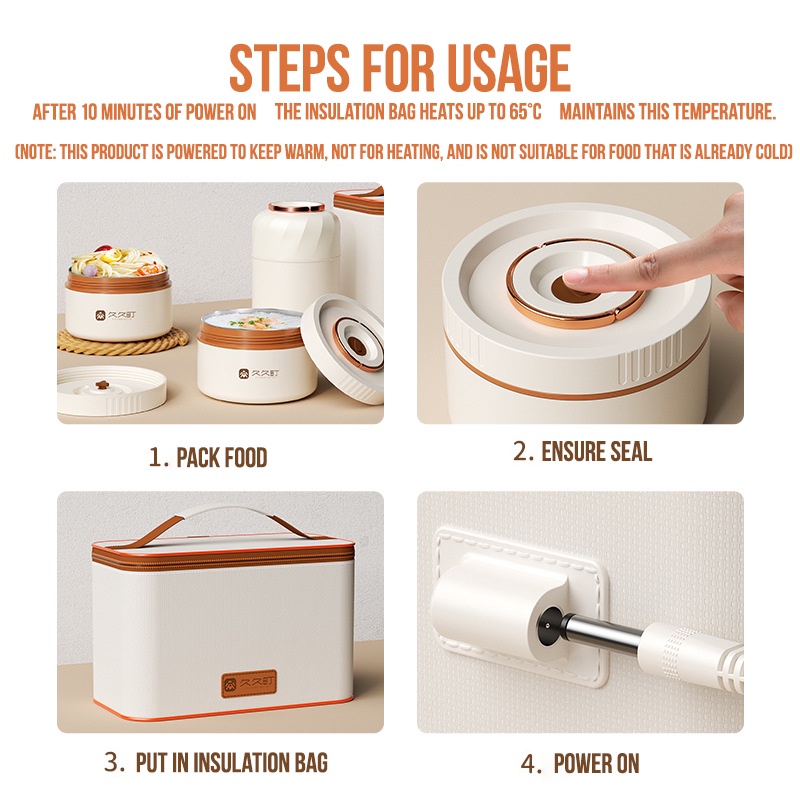 STEPS FOR USAGE

AFTER 10 MINUTES OF POWER ON THE INSULATION BAG HEATS UP TO 65°C MAINTAINS THIS TEMPERATURE.

(NOTE: THIS PRODUCT IS POWERED TO KEEP WARM, NOT FOR HEATING, AND IS NOT SUITABLE FOR FOOD THAT IS ALREADY COLD)

久久町

久久町

1. PACK FOOD

2. ENSURE SEAL

久久町

3. PUT IN INSULATION BAG

4. POWER ON