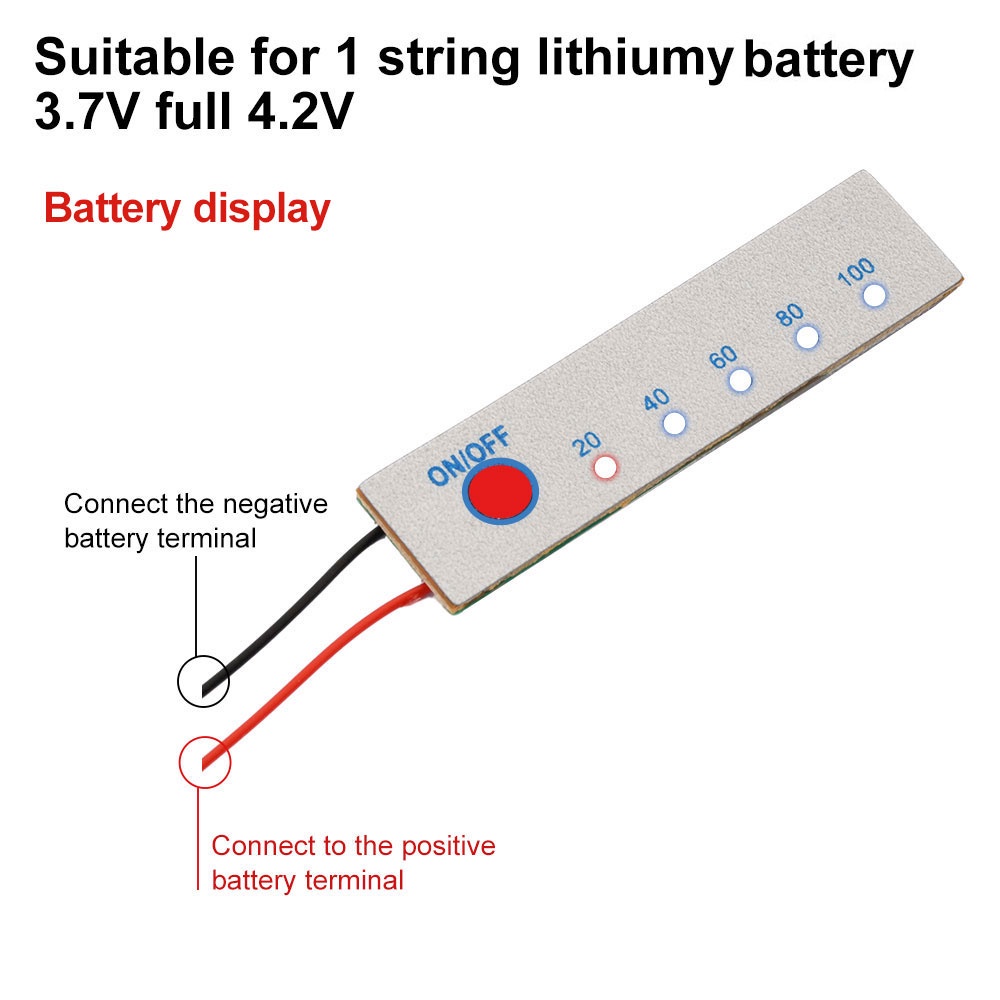 Suitable for 1 string lithiumy battery 3.7V full 4.2V

Battery display

ON/OFF

20

40

60

80

100

Connect the negative battery terminal

Connect to the positive battery terminal