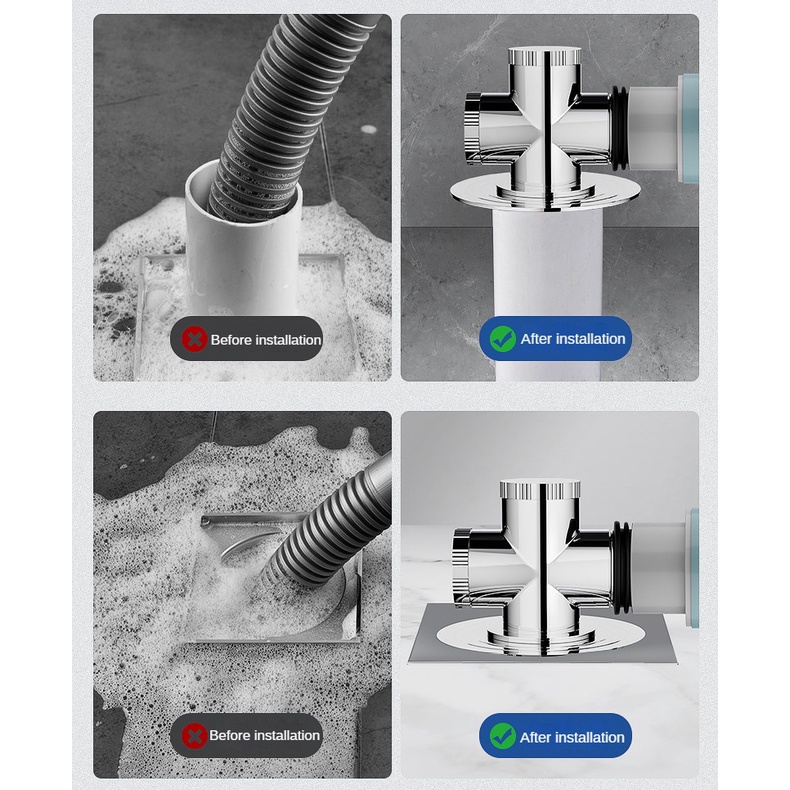 Before installation

After installation

Before installation

After installation