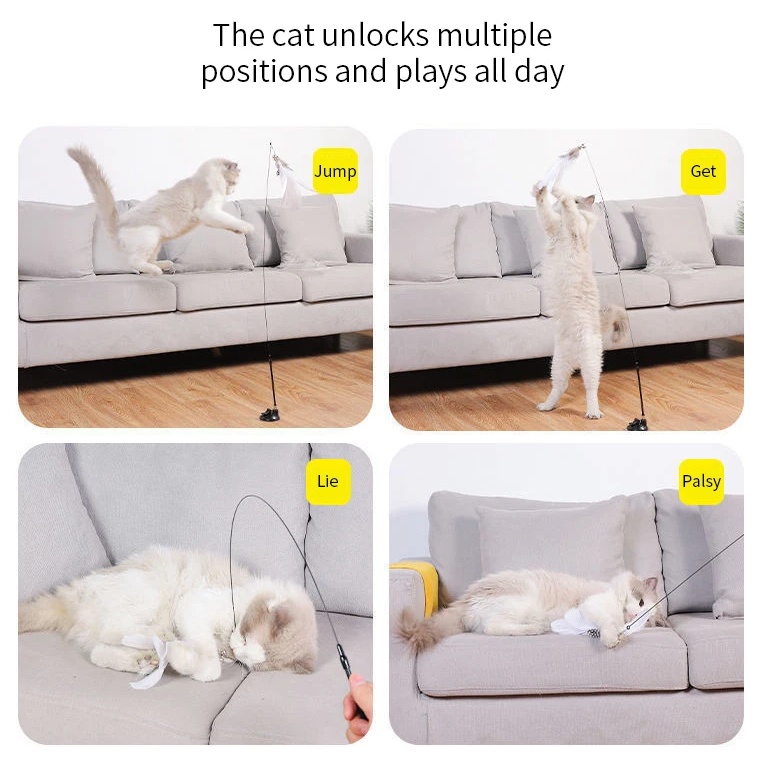 The cat unlocks multiple positions and plays all day

Jump

Get

Lie

Palsy