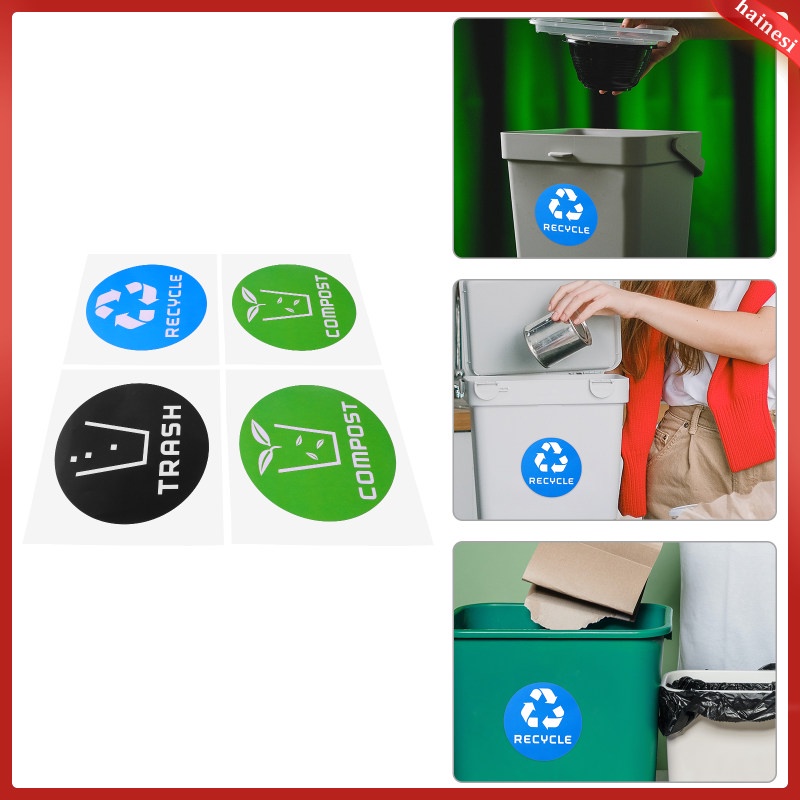 hainesi

RECYCLE

COMPOST

TRASH

COMPOST

RECYCLE

RECYCLE

RECYCLE