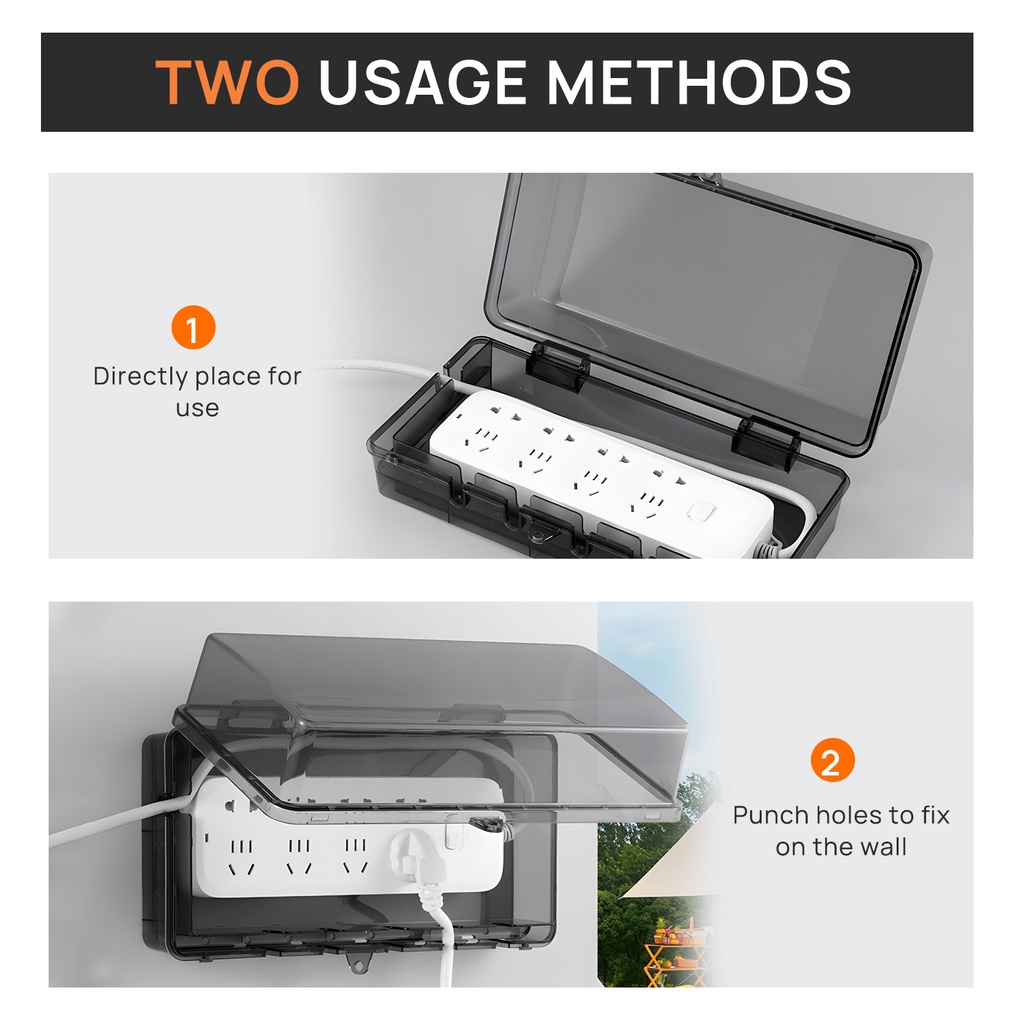 TWO USAGE METHODS

1

Directly place for use

2

Punch holes to fix on the wall