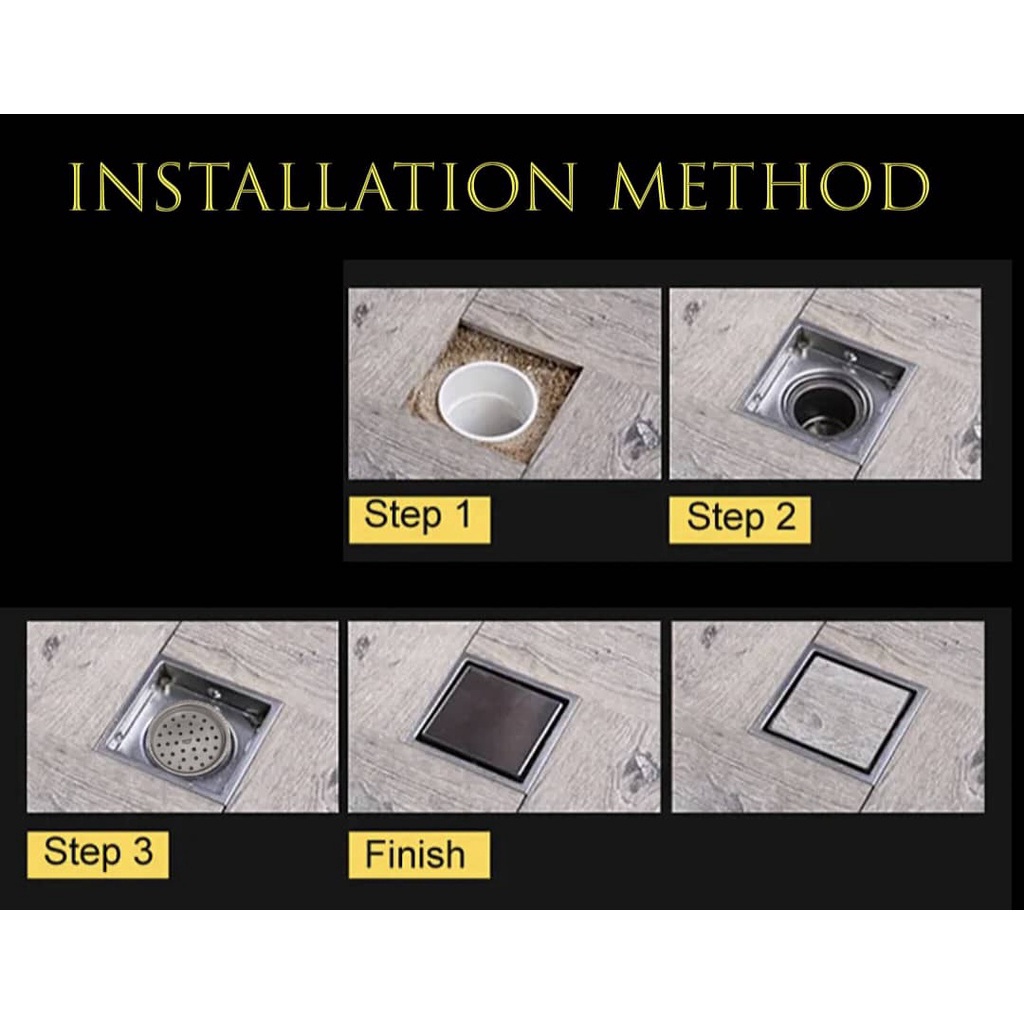 INSTALLATION METHOD

Step 1

Step 2

Step 3

Finish