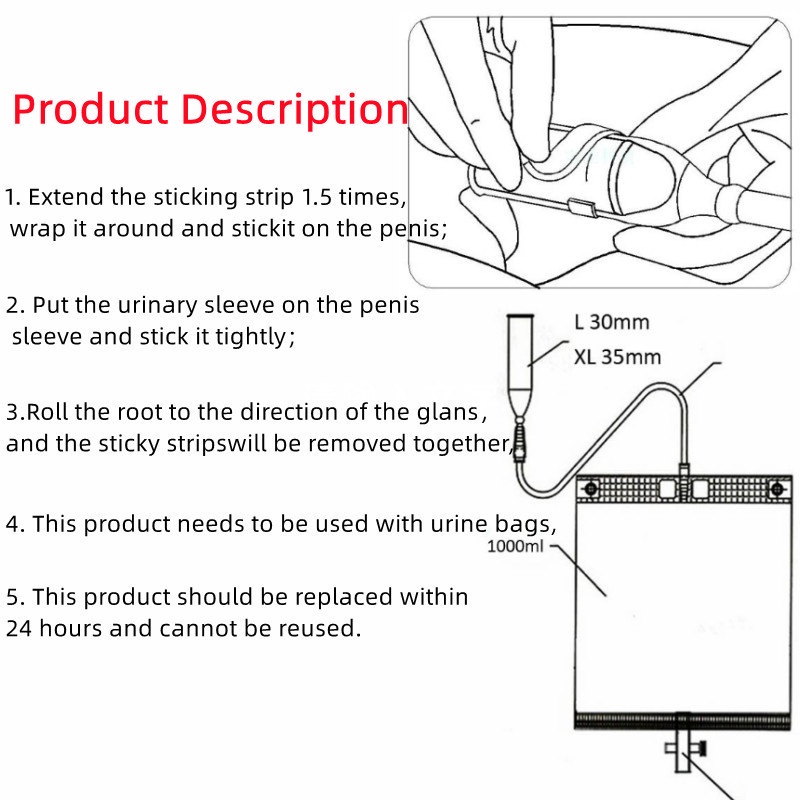 Product Description

1. Extend the sticking strip 1.5 times, wrap it around and stickit on the penis;

2. Put the urinary sleeve on the penis sleeve and stick it tightly;

3.Roll the root to the direction of the glans, and the sticky stripswill be removed together,

4. This product needs to be used with urine bags,

5. This product should be replaced within 24 hours and cannot be reused.

L 30mm
XL 35mm

1000ml