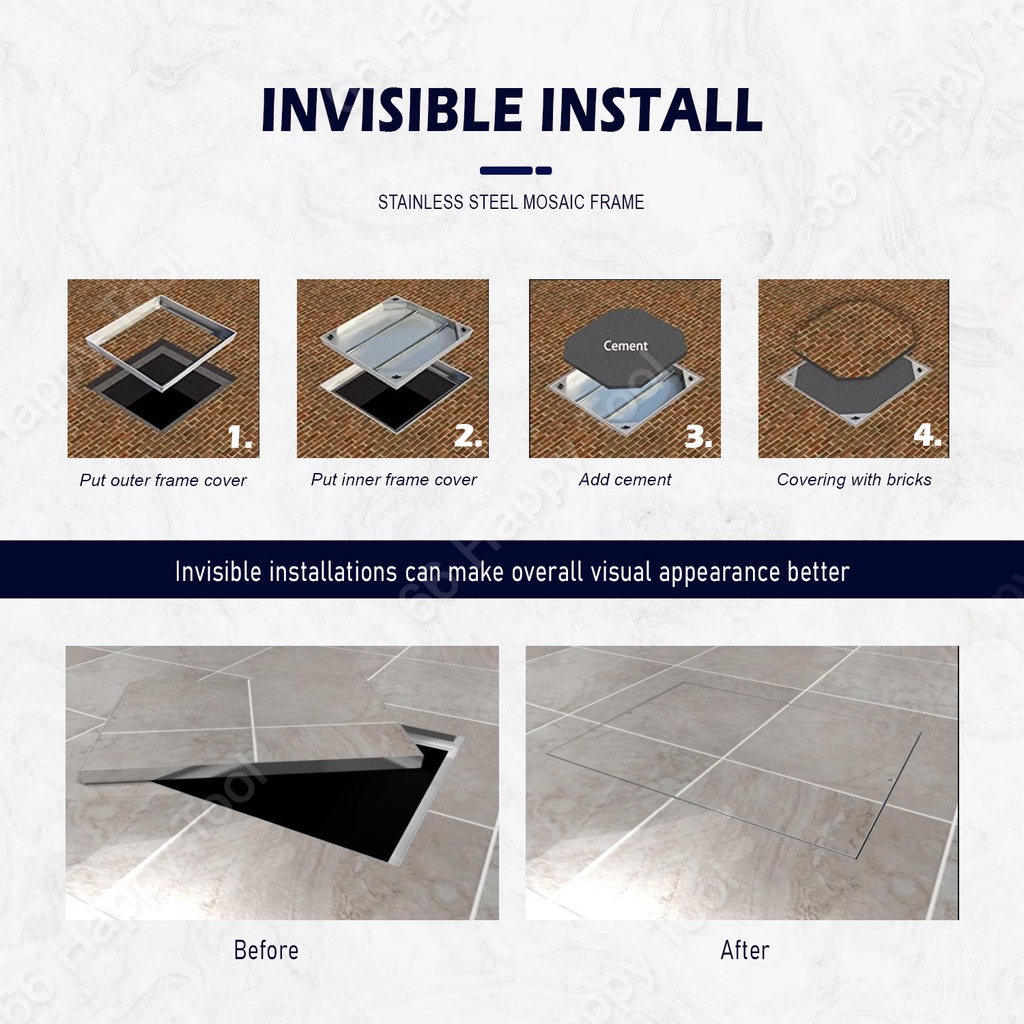 INVISIBLE INSTALL

STAINLESS STEEL MOSAIC FRAME

1.
Put outer frame cover

2.
Put inner frame cover

Cement
3.
Add cement

4.
Covering with bricks

Invisible installations can make overall visual appearance better

Before

After

66 Happy Tool