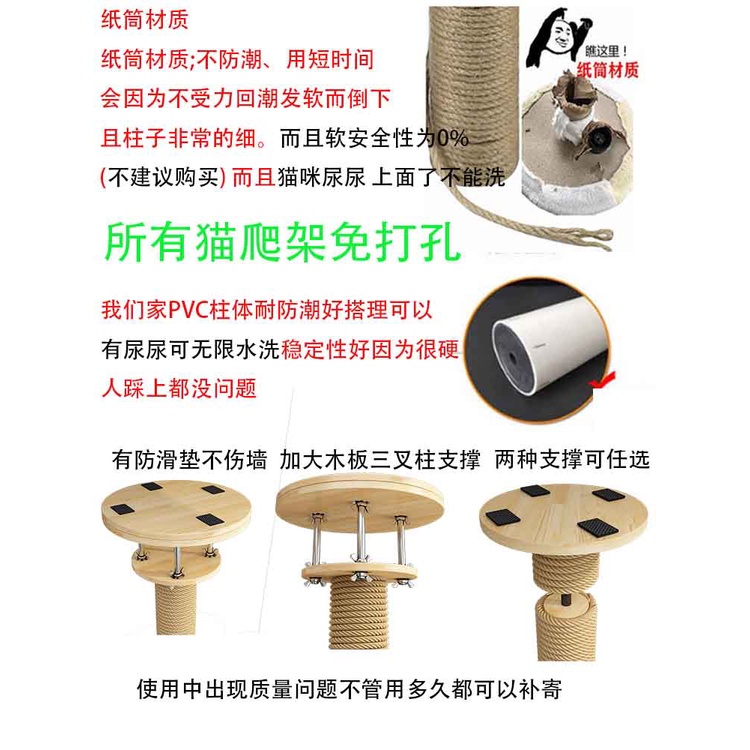 纸筒材质

纸筒材质;不防潮、用短时间

会因为不受力回潮发软而倒下

且柱子非常的细。而且软安全性为0%

(不建议购买) 而且猫咪尿尿 上面了不能洗

瞧这里！
纸筒材质

所有猫爬架免打孔

我们家PVC柱体耐防潮好搭理可以

有尿尿可无限水洗稳定性好因为很硬

人踩上都没问题

有防滑垫不伤墙 加大木板三叉柱支撑 两种支撑可任选

使用中出现质量问题不管用多久都可以补寄