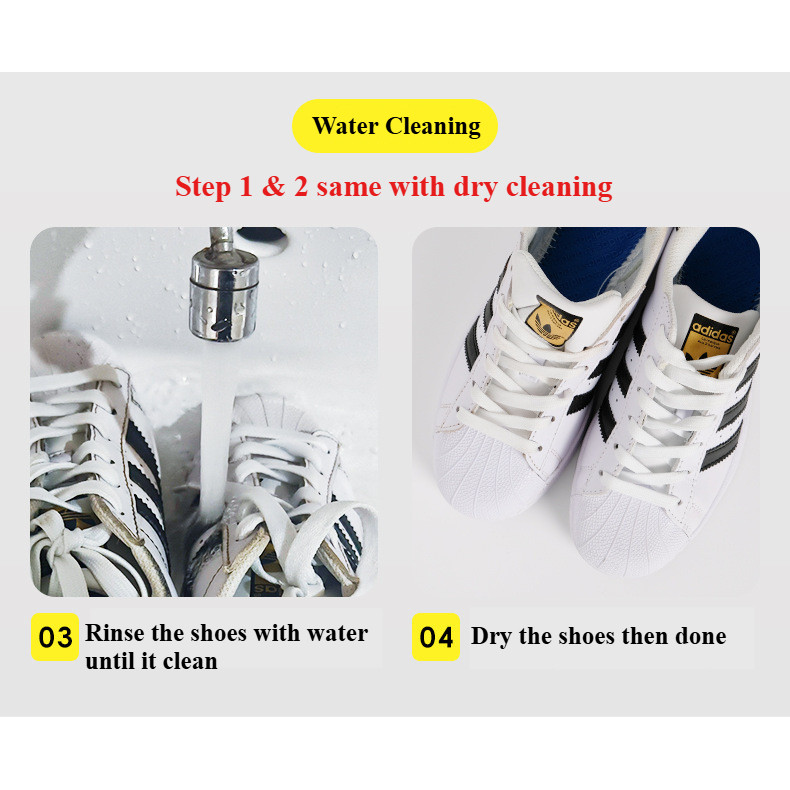 Water Cleaning

Step 1 & 2 same with dry cleaning

adidas

03 Rinse the shoes with water until it clean

04 Dry the shoes then done