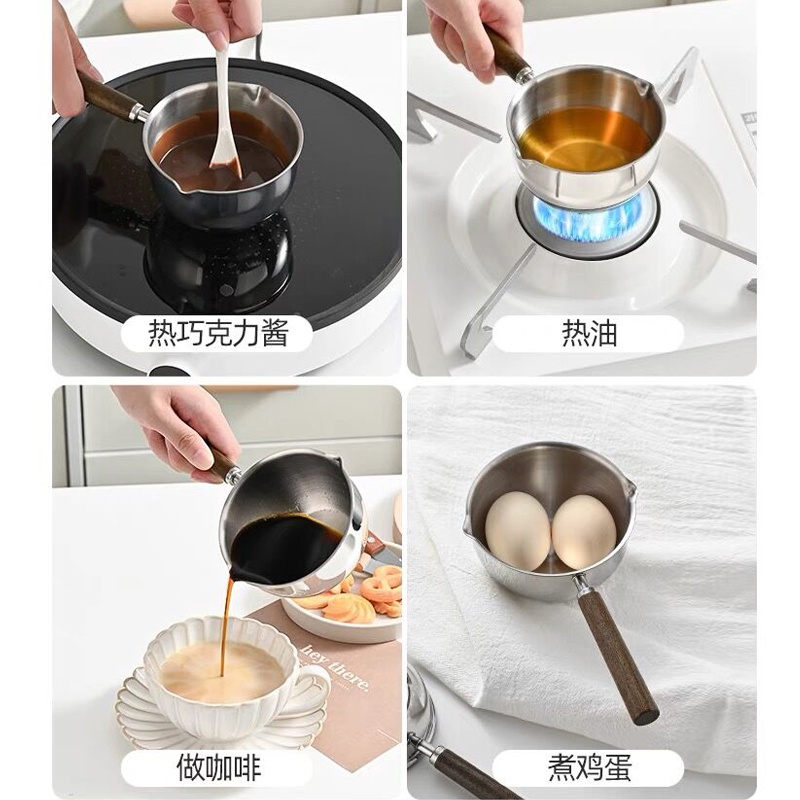 热巧克力酱

热油

hey there.

做咖啡

煮鸡蛋