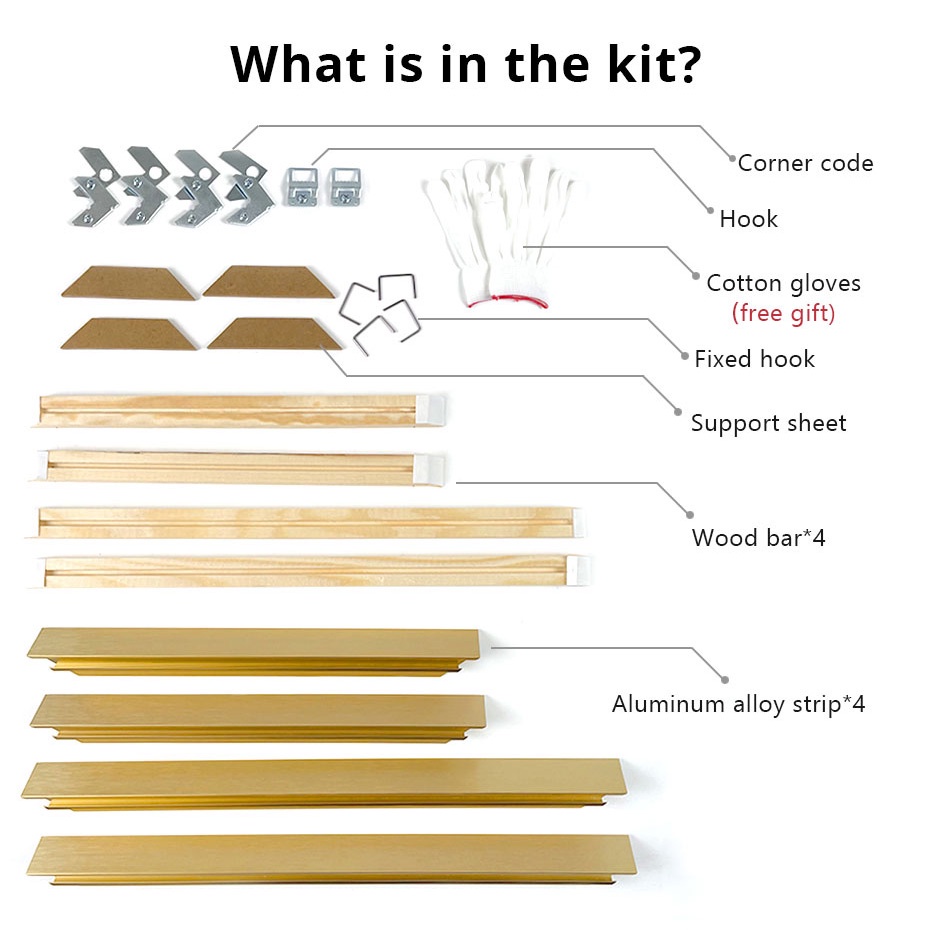 What is in the kit?

Corner code

Hook

Cotton gloves
(free gift)

Fixed hook

Support sheet

Wood bar*4

Aluminum alloy strip*4