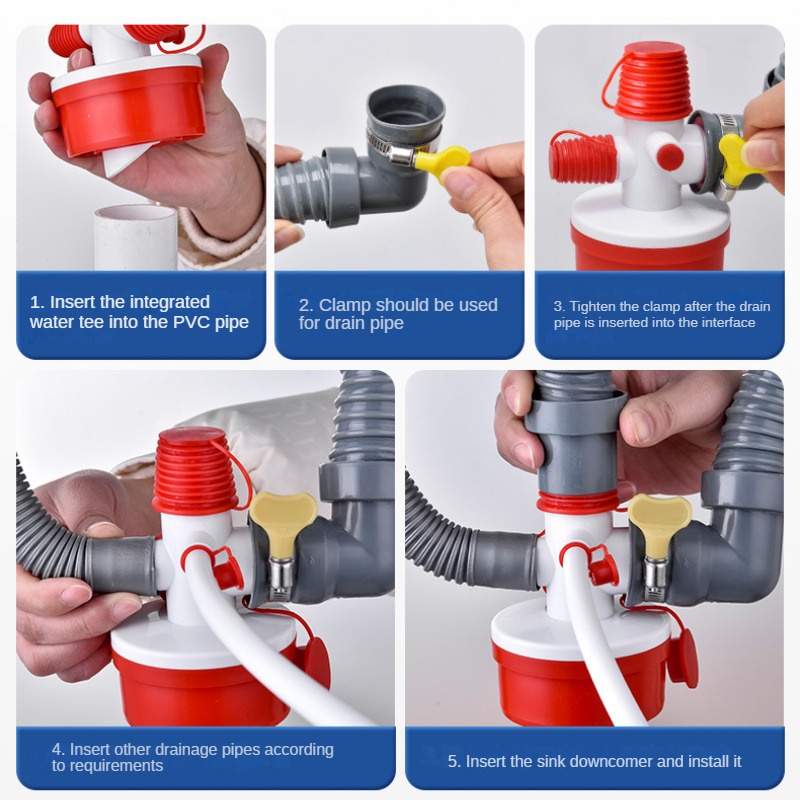 1. Insert the integrated water tee into the PVC pipe

2. Clamp should be used for drain pipe

3. Tighten the clamp after the drain pipe is inserted into the interface

4. Insert other drainage pipes according to requirements

5. Insert the sink downcomer and install it