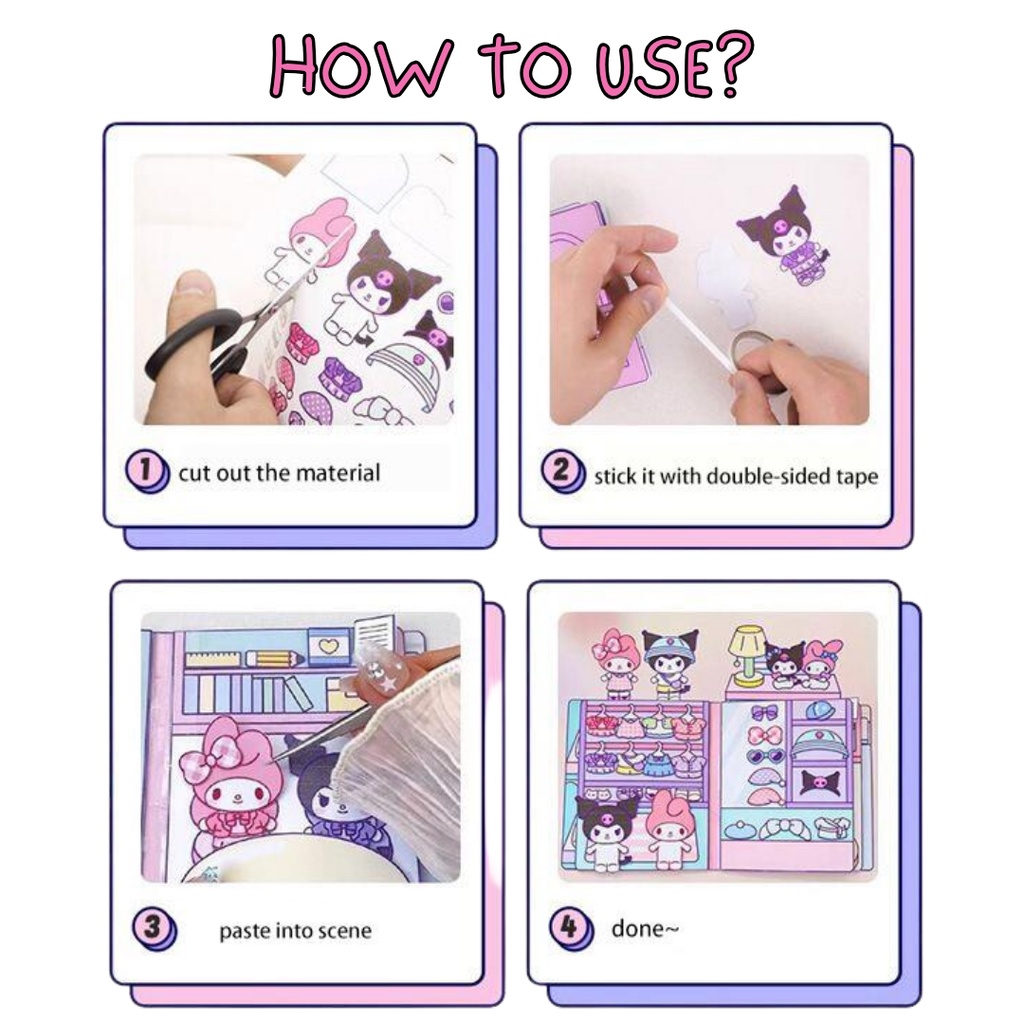 HOW TO USE?

1 cut out the material

2 stick it with double-sided tape

3 paste into scene

4 done~