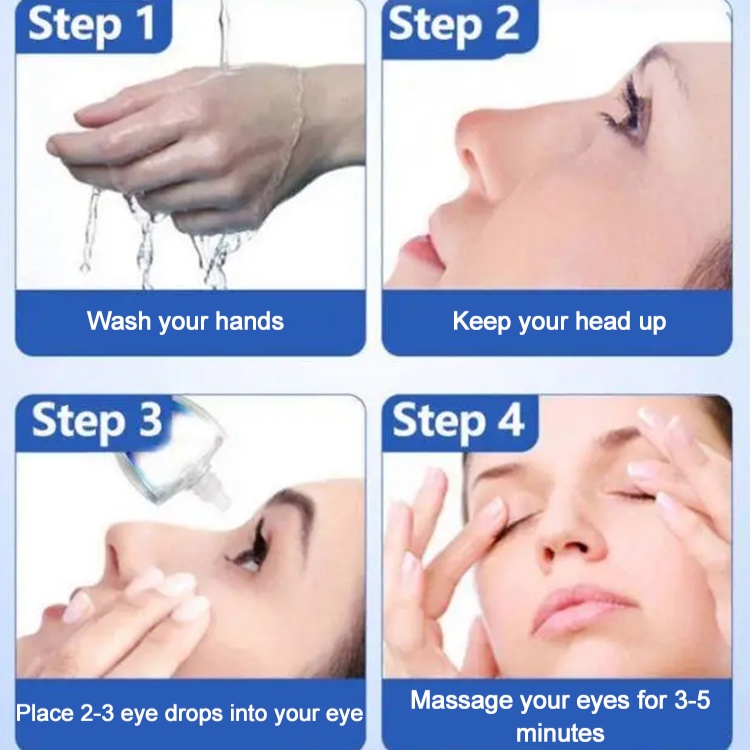 Step 1

Wash your hands

Step 2

Keep your head up

Step 3

Place 2-3 eye drops into your eye

Step 4

Massage your eyes for 3-5 minutes