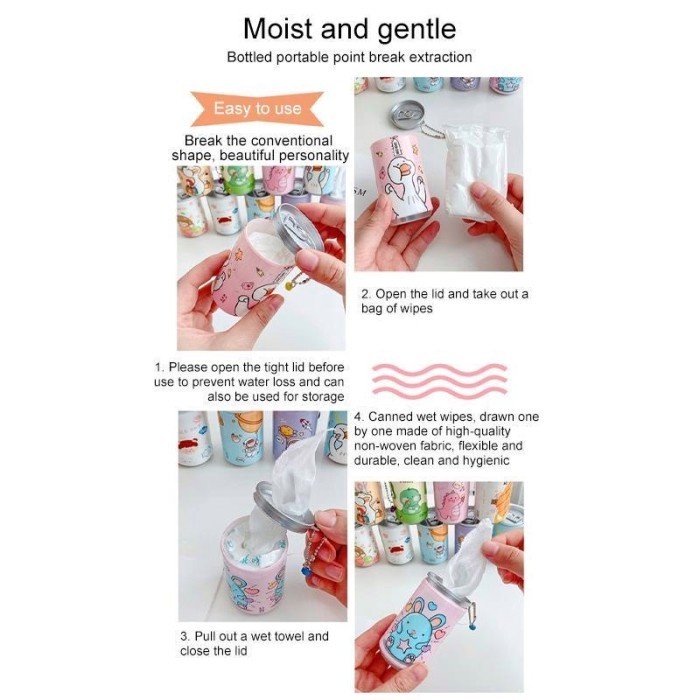 Moist and gentle

Bottled portable point break extraction

Easy to use

Break the conventional shape, beautiful personality

2. Open the lid and take out a bag of wipes

1. Please open the tight lid before use to prevent water loss and can also be used for storage

4. Canned wet wipes, drawn one by one made of high-quality non-woven fabric, flexible and durable, clean and hygienic

3. Pull out a wet towel and close the lid