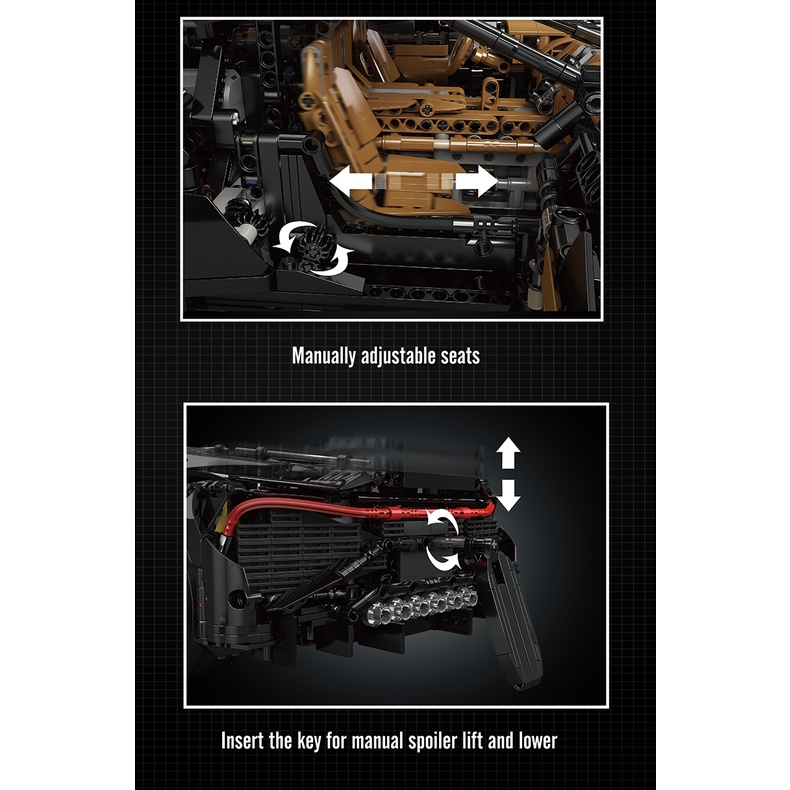 Manually adjustable seats

Insert the key for manual spoiler lift and lower