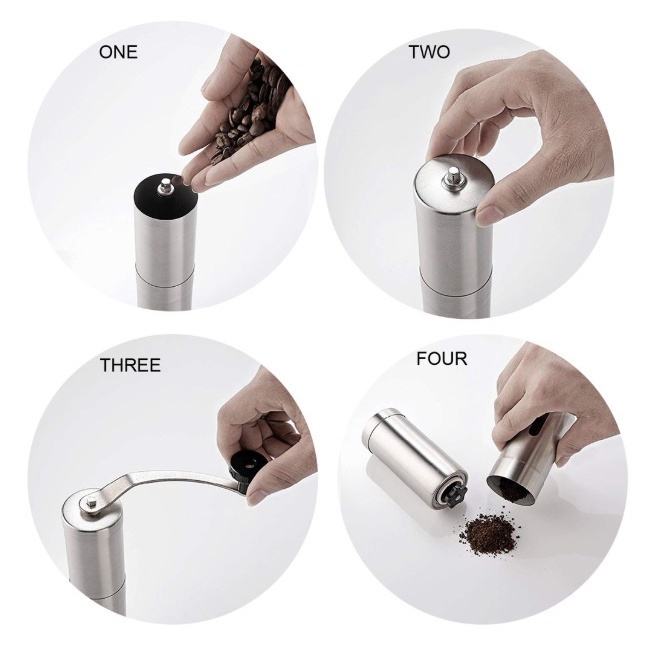 ONE

TWO

THREE

FOUR