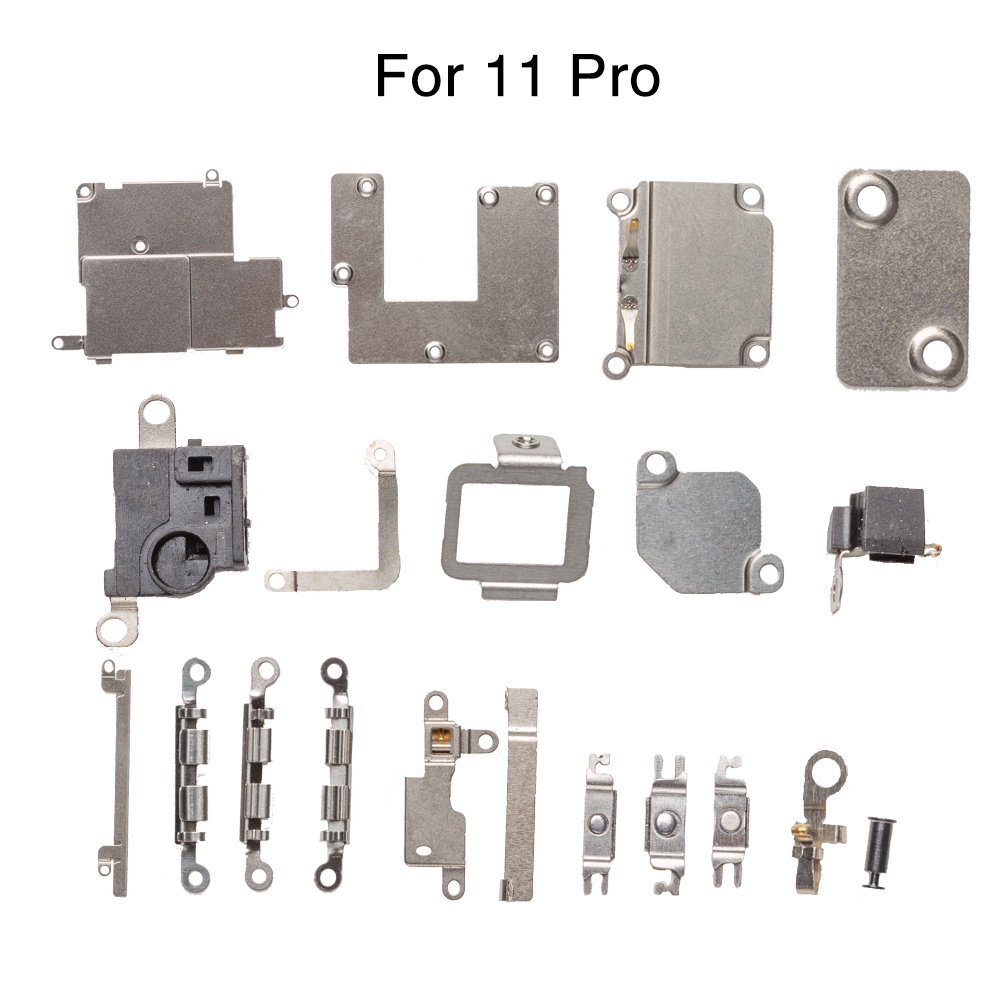 For 11 Pro