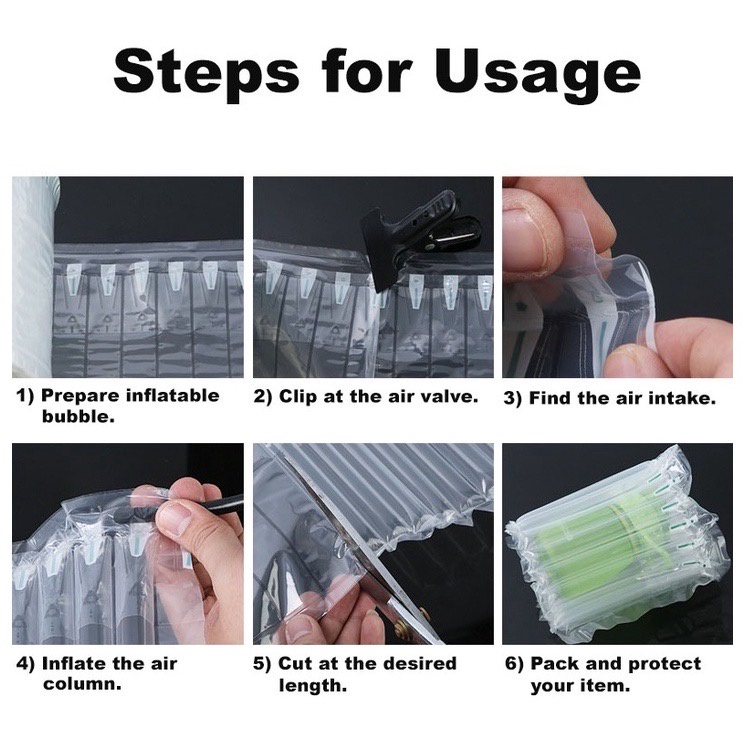 Steps for Usage

1) Prepare inflatable bubble.

2) Clip at the air valve.

3) Find the air intake.

4) Inflate the air column.

5) Cut at the desired length.

6) Pack and protect your item.