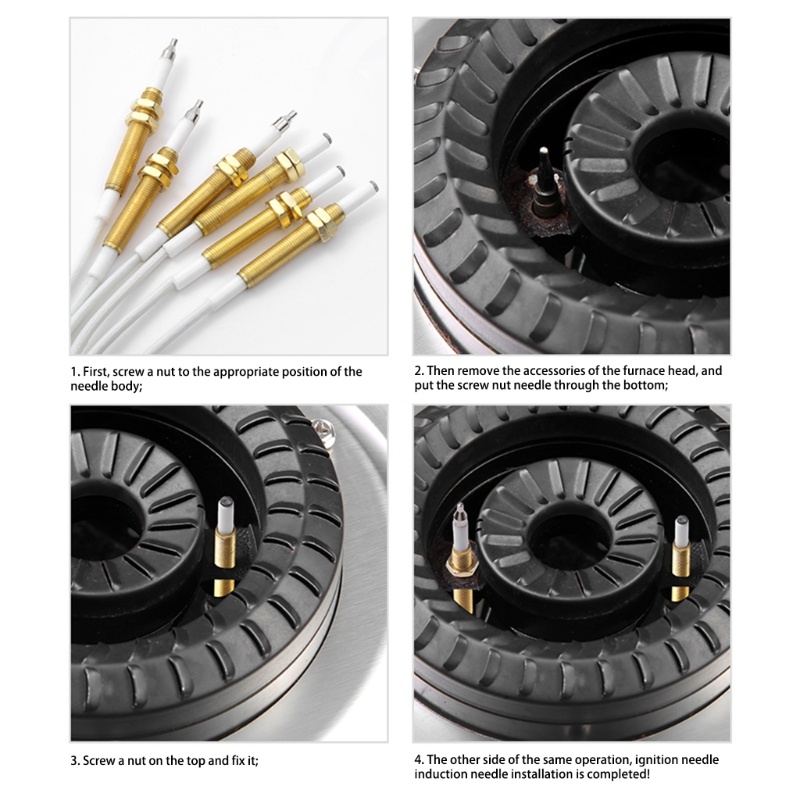 1. First, screw a nut to the appropriate position of the needle body;

2. Then remove the accessories of the furnace head, and put the screw nut needle through the bottom;

3. Screw a nut on the top and fix it;

4. The other side of the same operation, ignition needle induction needle installation is completed!