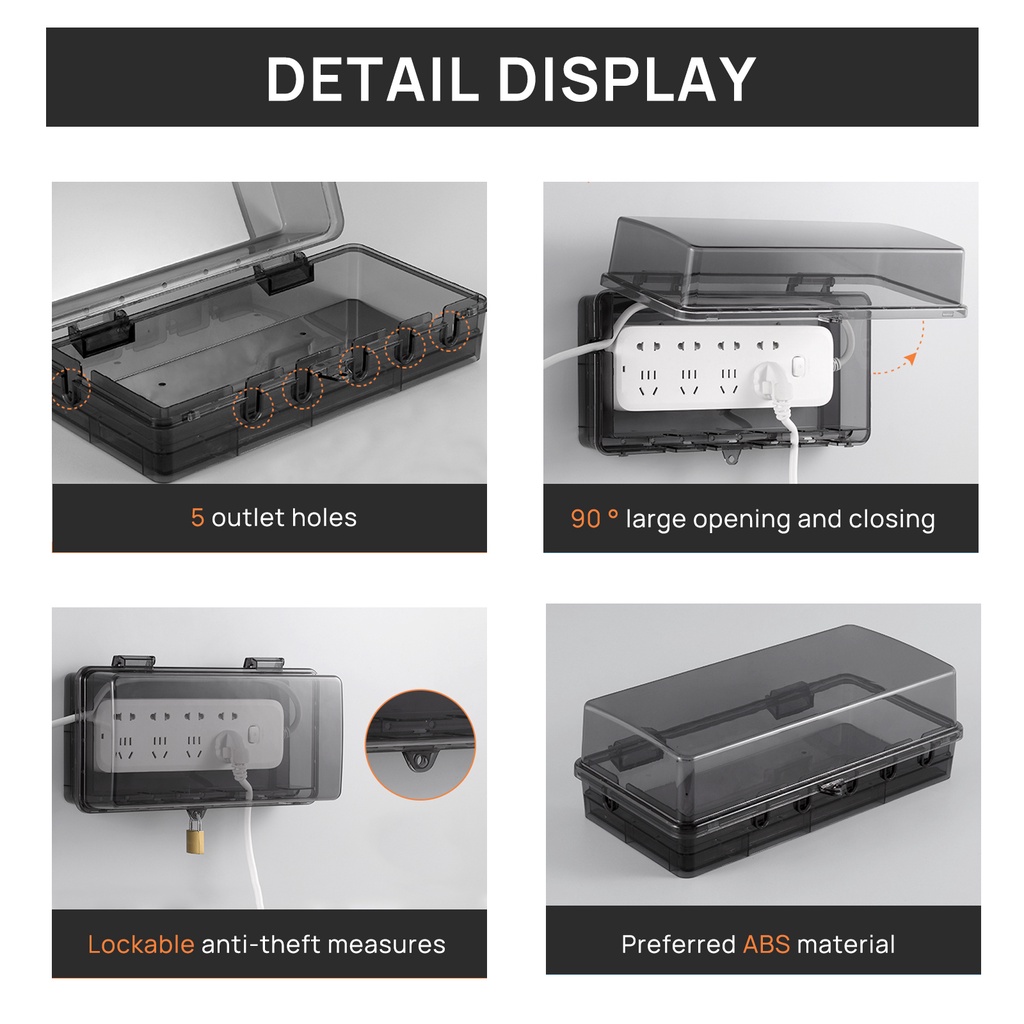 DETAIL DISPLAY

5 outlet holes

90 ° large opening and closing

Lockable anti-theft measures

Preferred ABS material