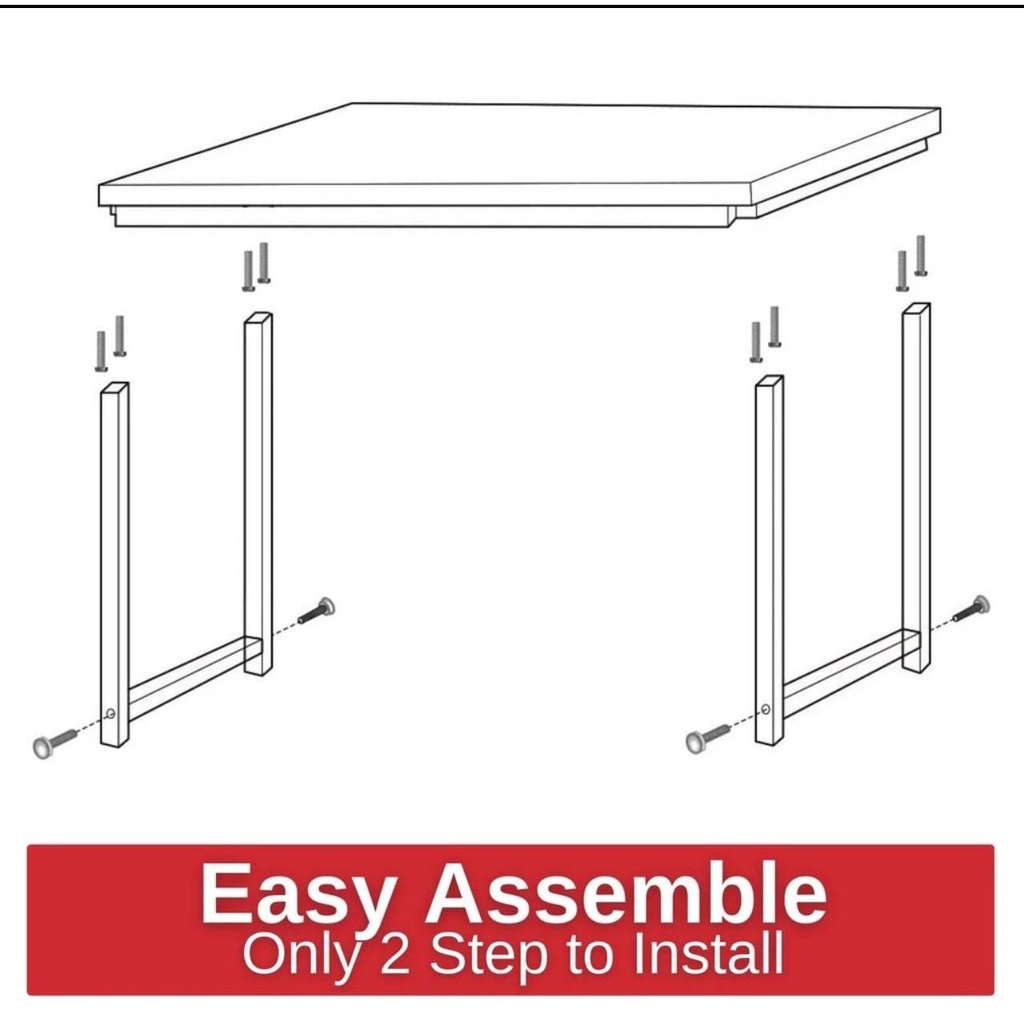 Easy Assemble
Only 2 Step to Install