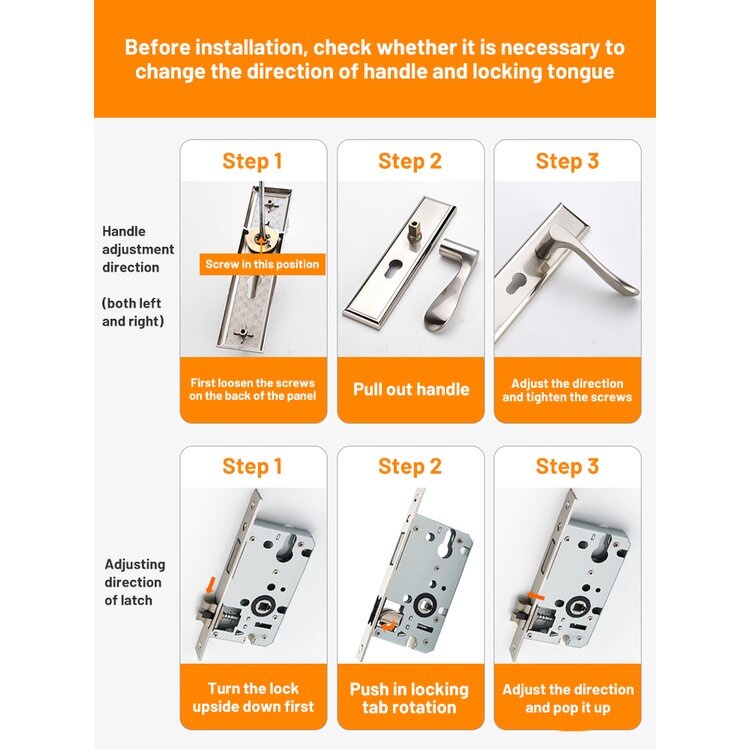 Before installation, check whether it is necessary to change the direction of handle and locking tongue

Handle adjustment direction

(both left and right)

Step 1

Screw in this position

First loosen the screws on the back of the panel

Step 2

Pull out handle

Step 3

Adjust the direction and tighten the screws

Adjusting direction of latch

Step 1

Turn the lock upside down first

Step 2

Push in locking tab rotation

Step 3

Adjust the direction and pop it up