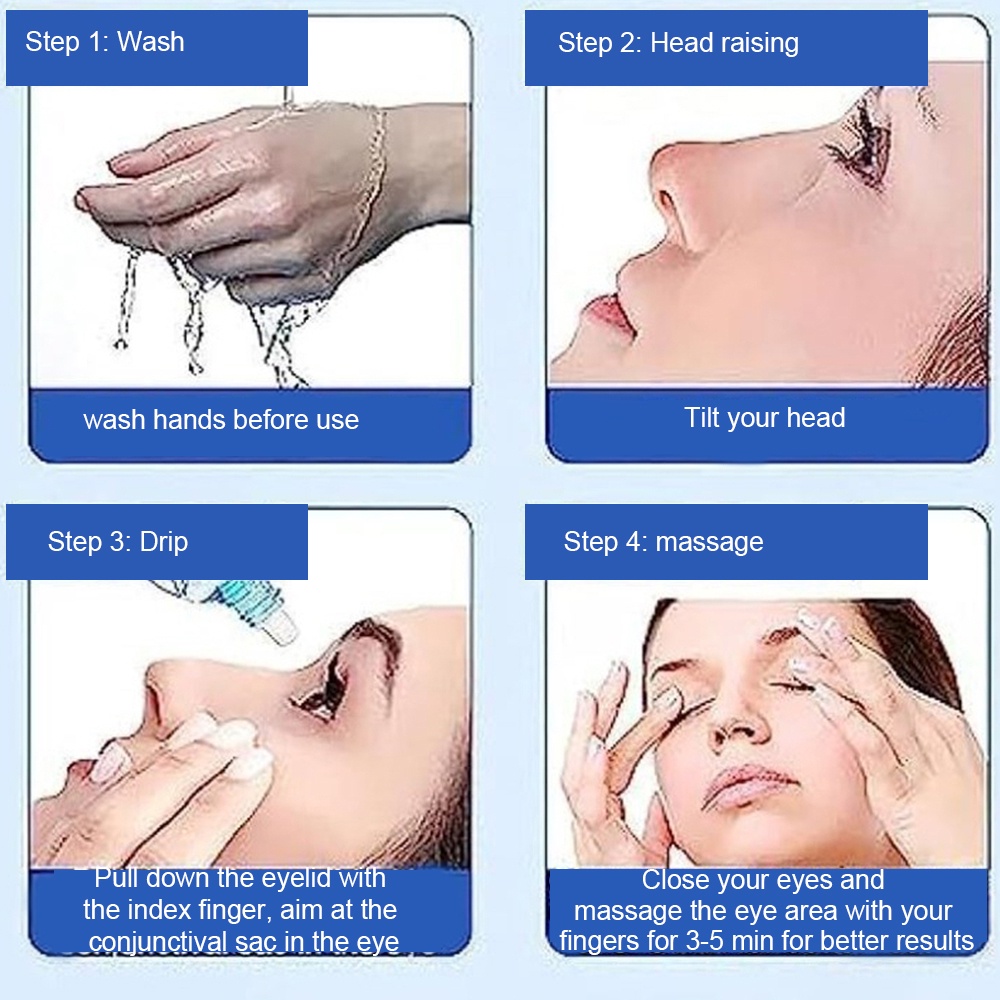 Step 1: Wash

wash hands before use

Step 2: Head raising

Tilt your head

Step 3: Drip

Pull down the eyelid with the index finger, aim at the conjunctival sac in the eye

Step 4: massage

Close your eyes and massage the eye area with your fingers for 3-5 min for better results