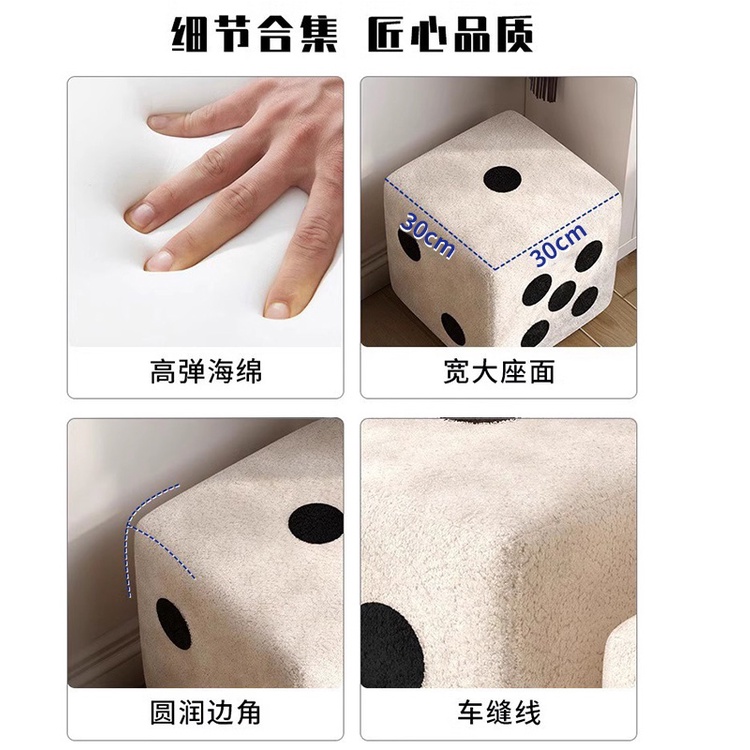 细节合集 匠心品质

高弹海绵

30cm
30cm

宽大座面

圆润边角

车缝线