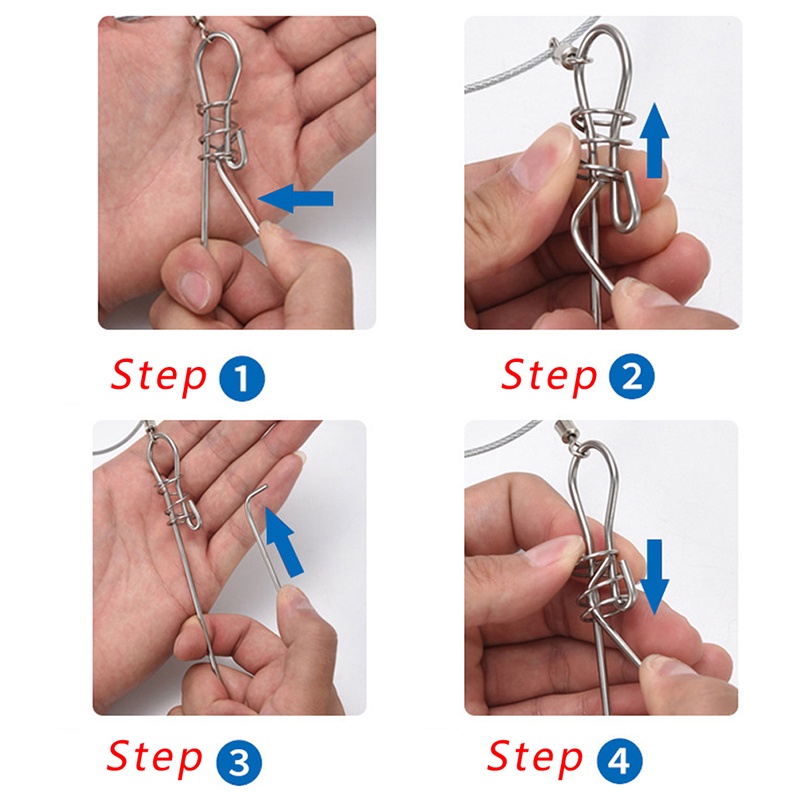 Step 1

Step 2

Step 3

Step 4