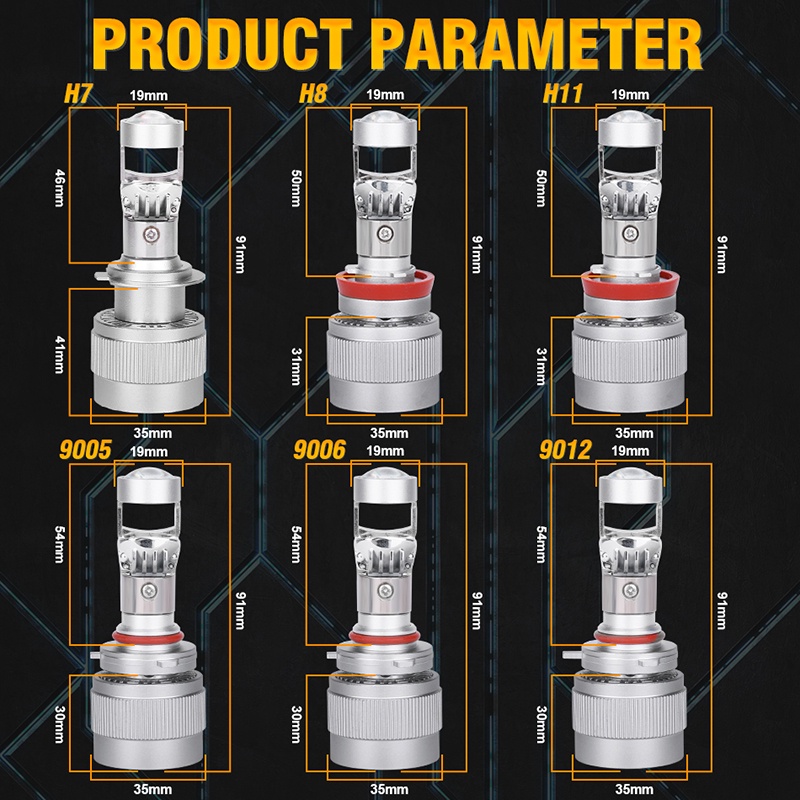 PRODUCT PARAMETER

H7
19mm
46mm
91mm
41mm
35mm

H8
19mm
50mm
91mm
31mm
35mm

H11
19mm
50mm
91mm
31mm
35mm

9005
19mm
54mm
91mm
30mm
35mm

9006
19mm
54mm
91mm
30mm
35mm

9012
19mm
54mm
91mm
30mm
35mm