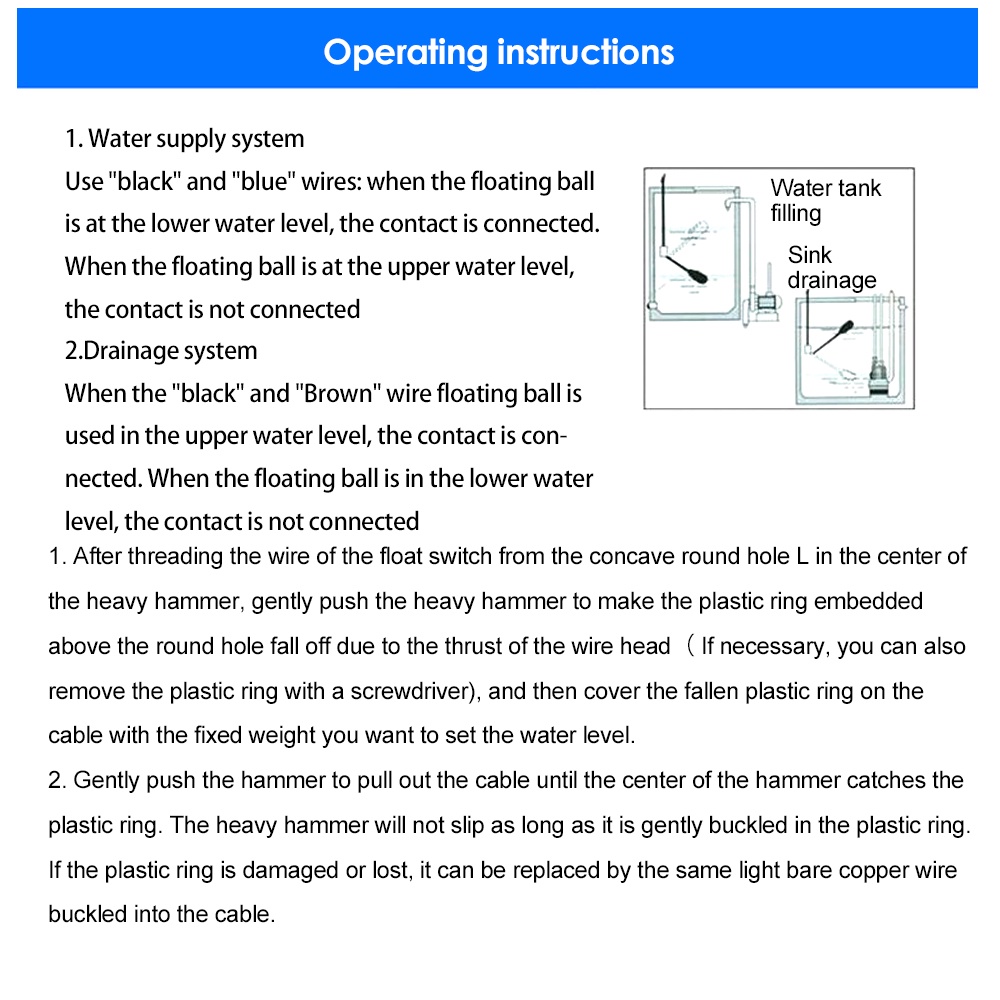 Operating instructions

1. Water supply system
Use "black" and "blue" wires: when the floating ball is at the lower water level, the contact is connected. When the floating ball is at the upper water level, the contact is not connected
2.Drainage system
When the "black" and "Brown" wire floating ball is used in the upper water level, the contact is connected. When the floating ball is in the lower water level, the contact is not connected

Water tank filling

Sink drainage

1. After threading the wire of the float switch from the concave round hole L in the center of the heavy hammer, gently push the heavy hammer to make the plastic ring embedded above the round hole fall off due to the thrust of the wire head （If necessary, you can also remove the plastic ring with a screwdriver), and then cover the fallen plastic ring on the cable with the fixed weight you want to set the water level.
2. Gently push the hammer to pull out the cable until the center of the hammer catches the plastic ring. The heavy hammer will not slip as long as it is gently buckled in the plastic ring. If the plastic ring is damaged or lost, it can be replaced by the same light bare copper wire buckled into the cable.