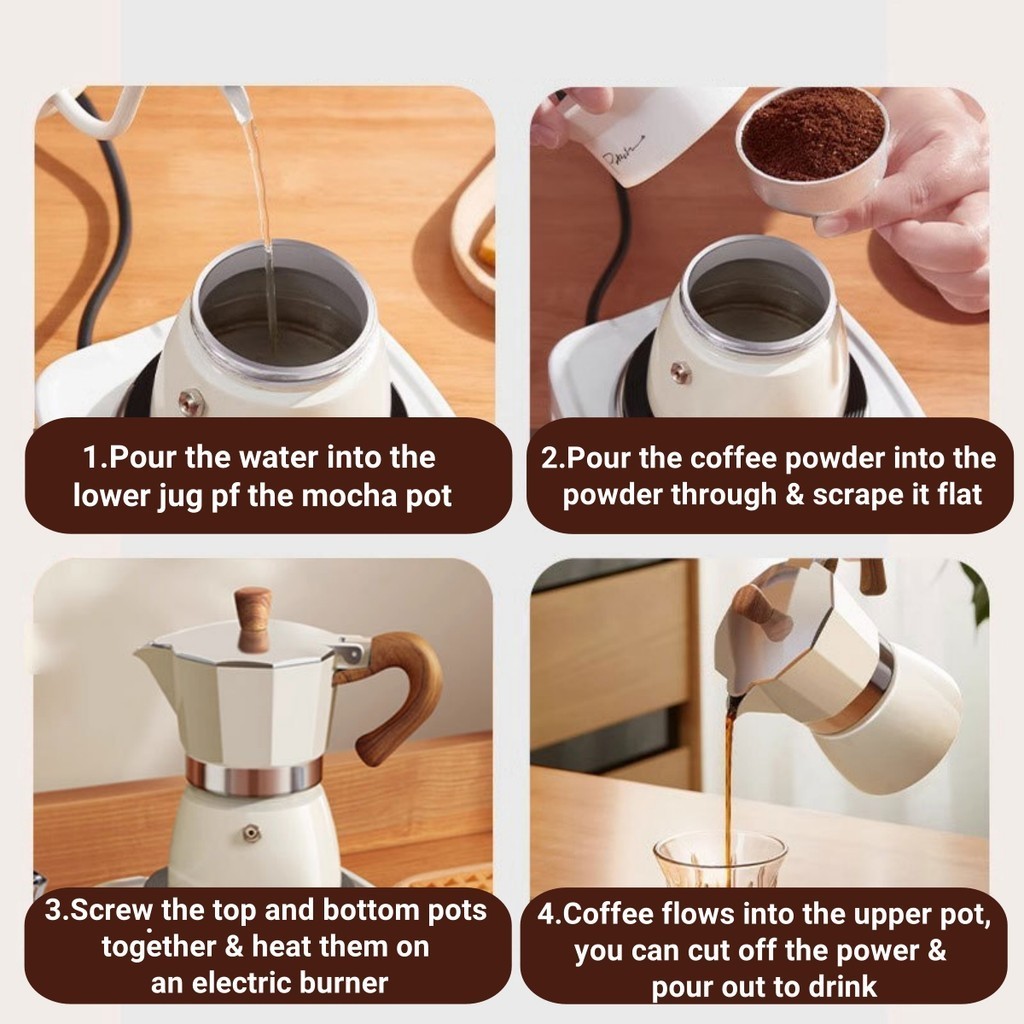 1.Pour the water into the lower jug pf the mocha pot

2.Pour the coffee powder into the powder through & scrape it flat

3.Screw the top and bottom pots together & heat them on an electric burner

4.Coffee flows into the upper pot, you can cut off the power & pour out to drink