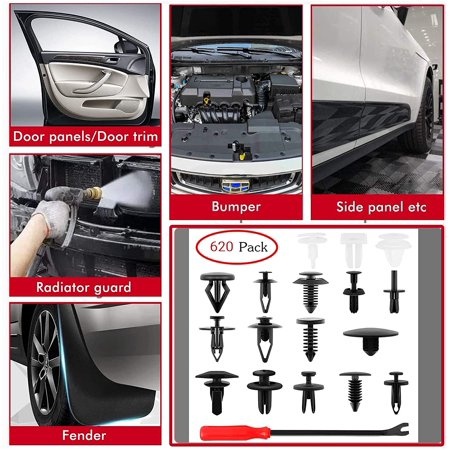 Door panels/Door trim

Bumper

Side panel etc

Radiator guard

620 Pack

Fender