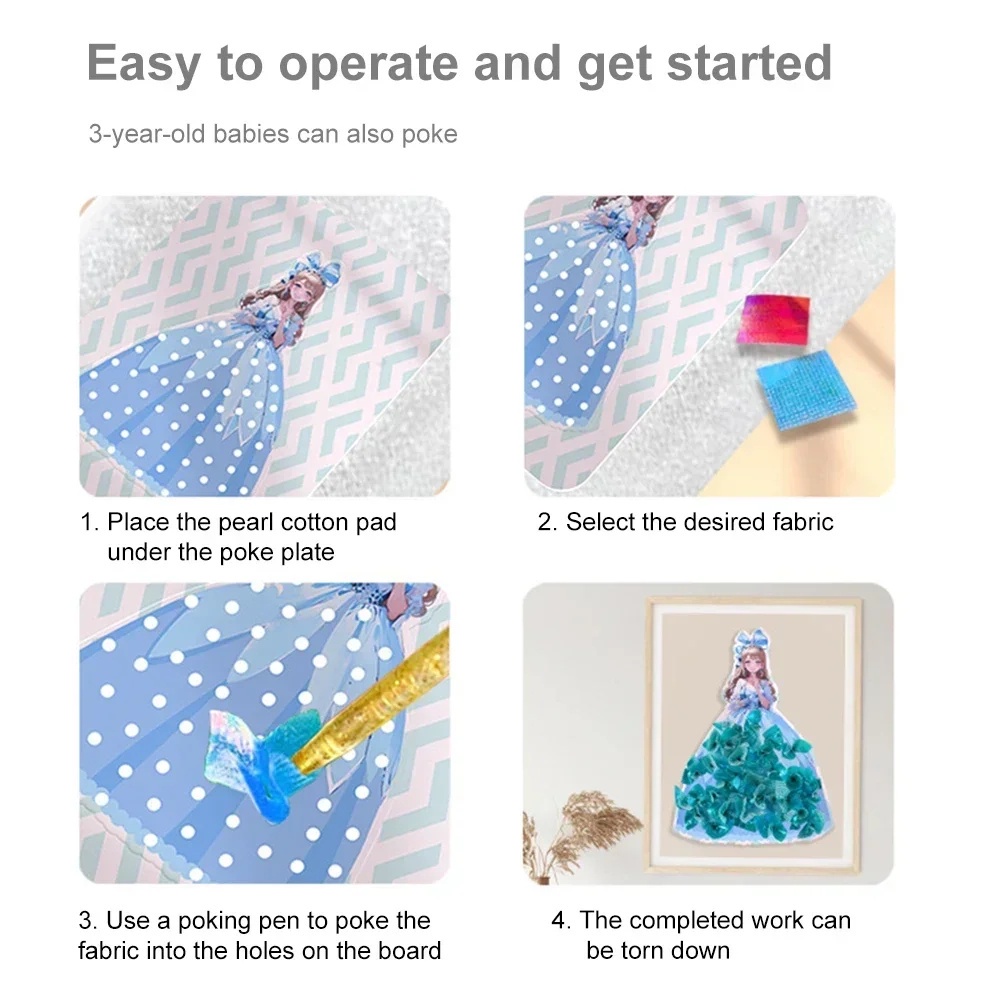 Easy to operate and get started

3-year-old babies can also poke

1. Place the pearl cotton pad under the poke plate

2. Select the desired fabric

3. Use a poking pen to poke the fabric into the holes on the board

4. The completed work can be torn down