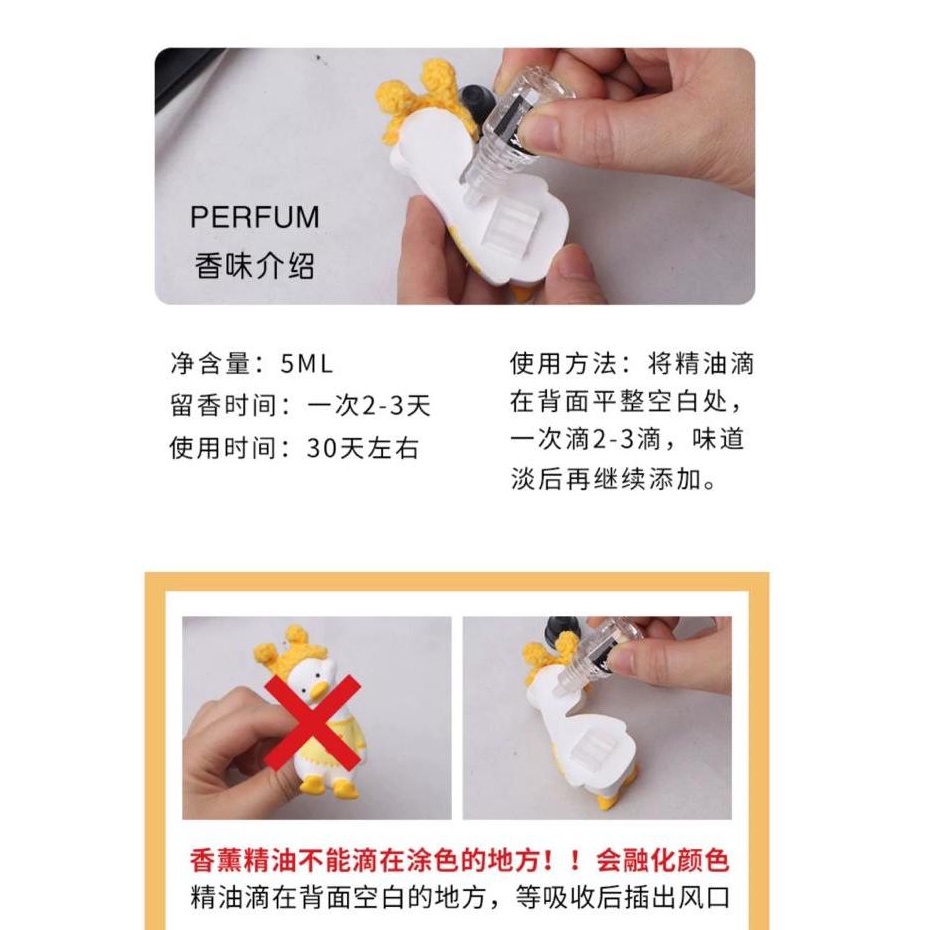 PERFUM
香味介绍

净含量：5ML
留香时间：一次2-3天
使用时间：30天左右

使用方法：将精油滴在背面平整空白处，一次滴2-3滴，味道淡后再继续添加。

香薰精油不能滴在涂色的地方！！会融化颜色
精油滴在背面空白的地方，等吸收后插出风口