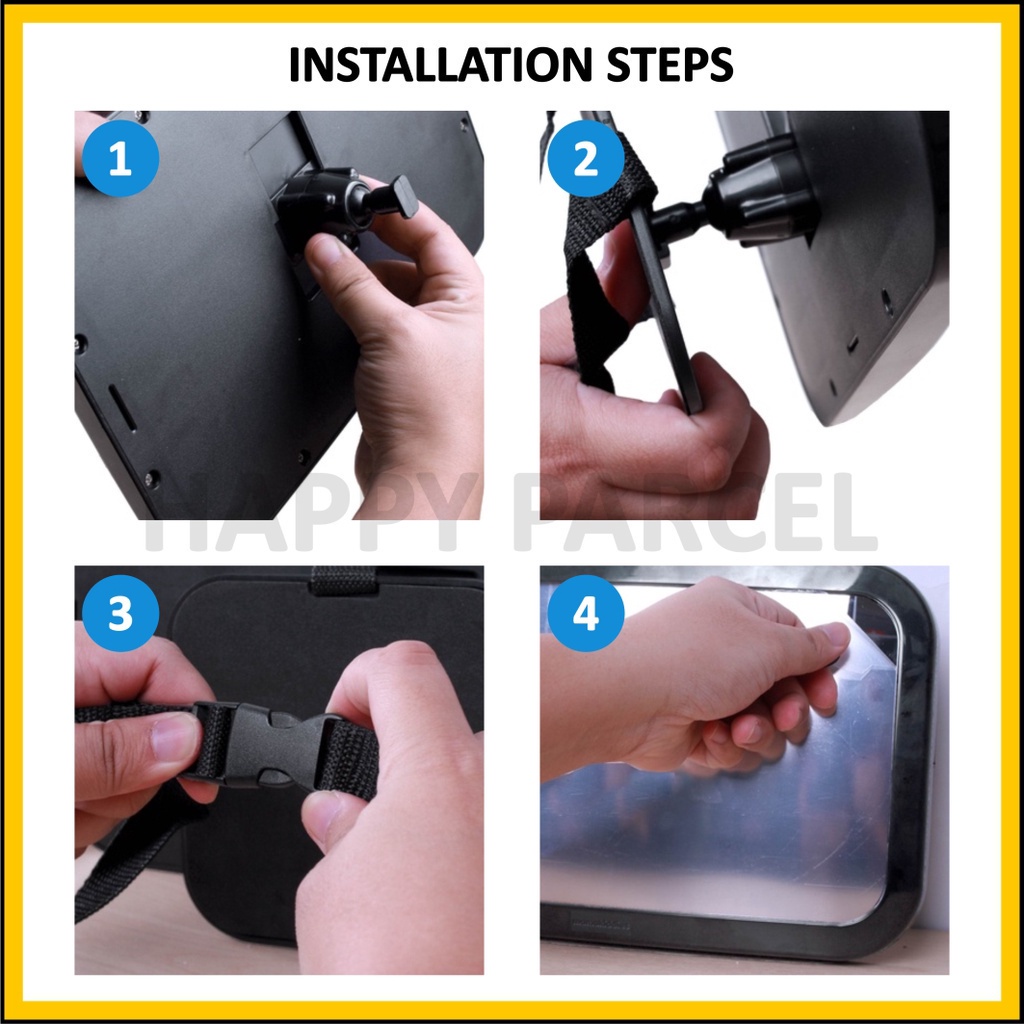 INSTALLATION STEPS

1

2

HAPPY PARCEL

3

4