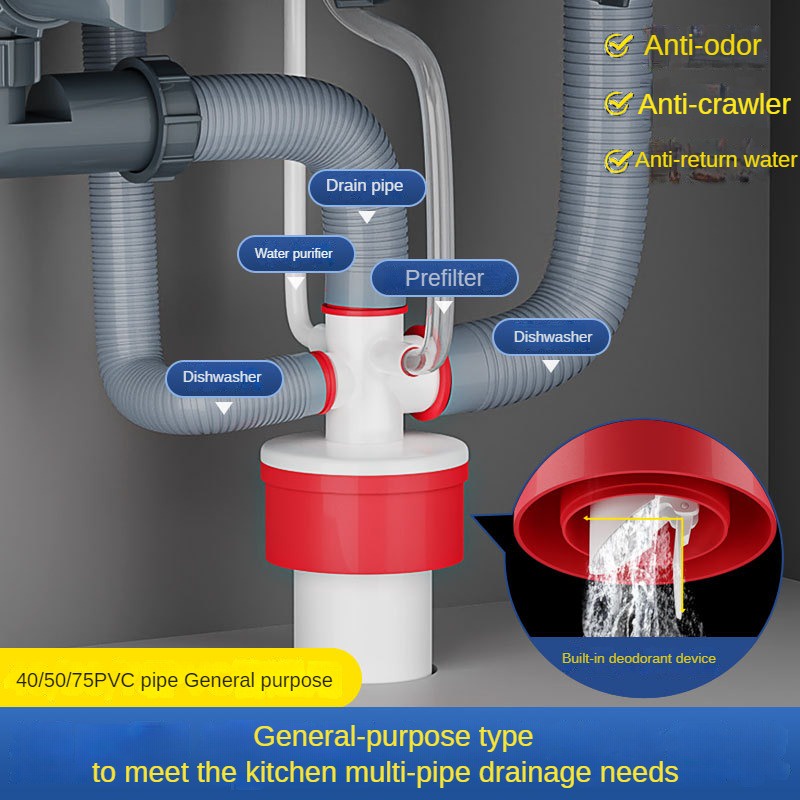 Anti-odor
Anti-crawler
Anti-return water

Drain pipe
Water purifier
Prefilter
Dishwasher
Dishwasher

Built-in deodorant device

40/50/75PVC pipe General purpose

General-purpose type
to meet the kitchen multi-pipe drainage needs