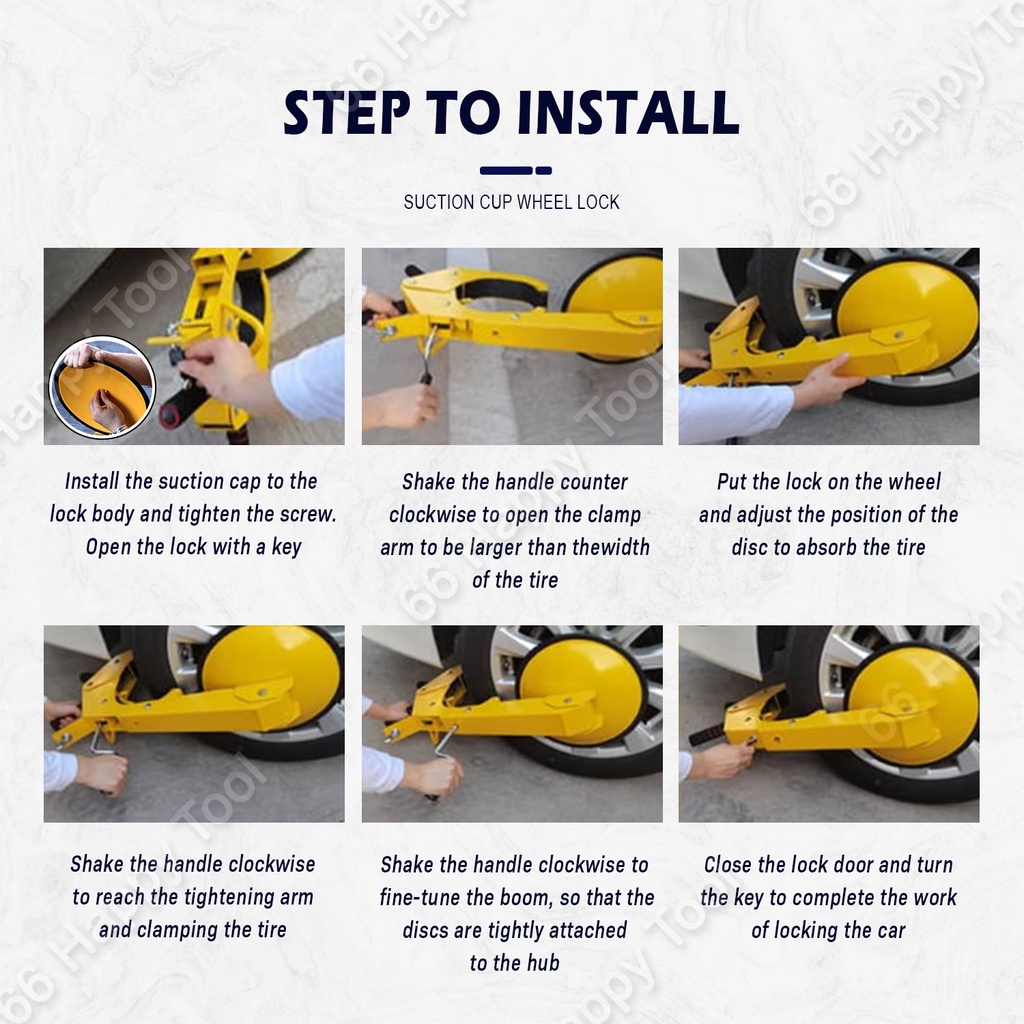 STEP TO INSTALL

SUCTION CUP WHEEL LOCK

Install the suction cap to the lock body and tighten the screw. Open the lock with a key

Shake the handle counter clockwise to open the clamp arm to be larger than thewidth of the tire

Put the lock on the wheel and adjust the position of the disc to absorb the tire

Shake the handle clockwise to reach the tightening arm and clamping the tire

Shake the handle clockwise to fine-tune the boom, so that the discs are tightly attached to the hub

Close the lock door and turn the key to complete the work of locking the car

66 Happy Tool