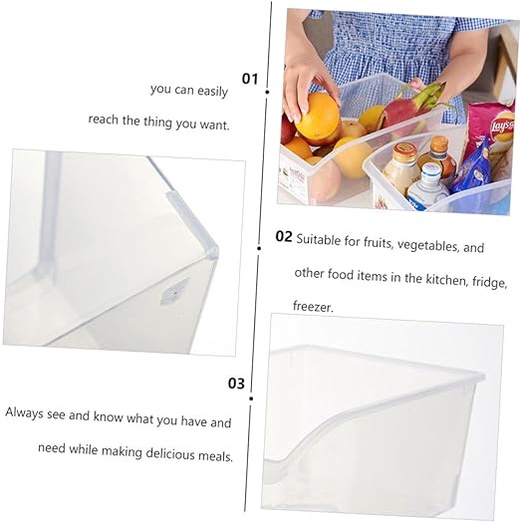 01

you can easily reach the thing you want.

Lay's

02 Suitable for fruits, vegetables, and other food items in the kitchen, fridge, freezer.

03

Always see and know what you have and need while making delicious meals.