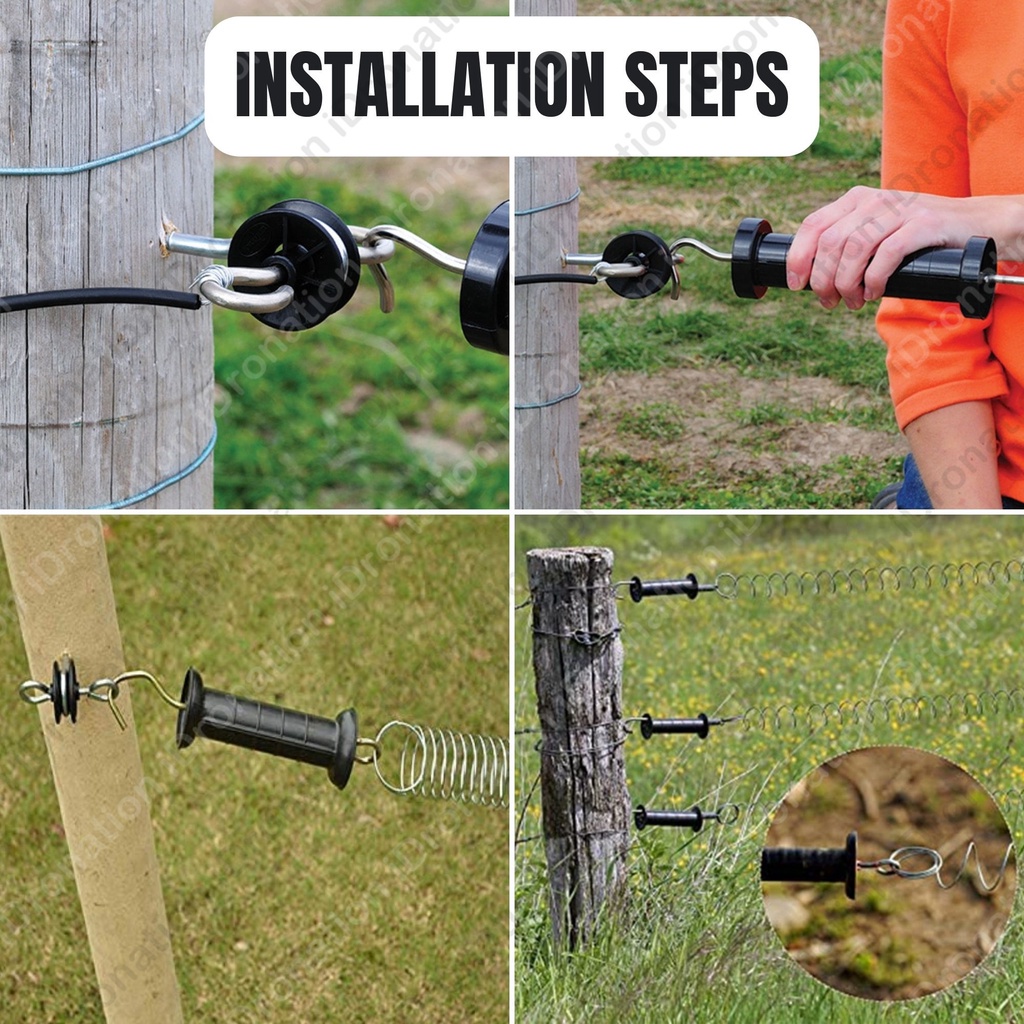 INSTALLATION STEPS