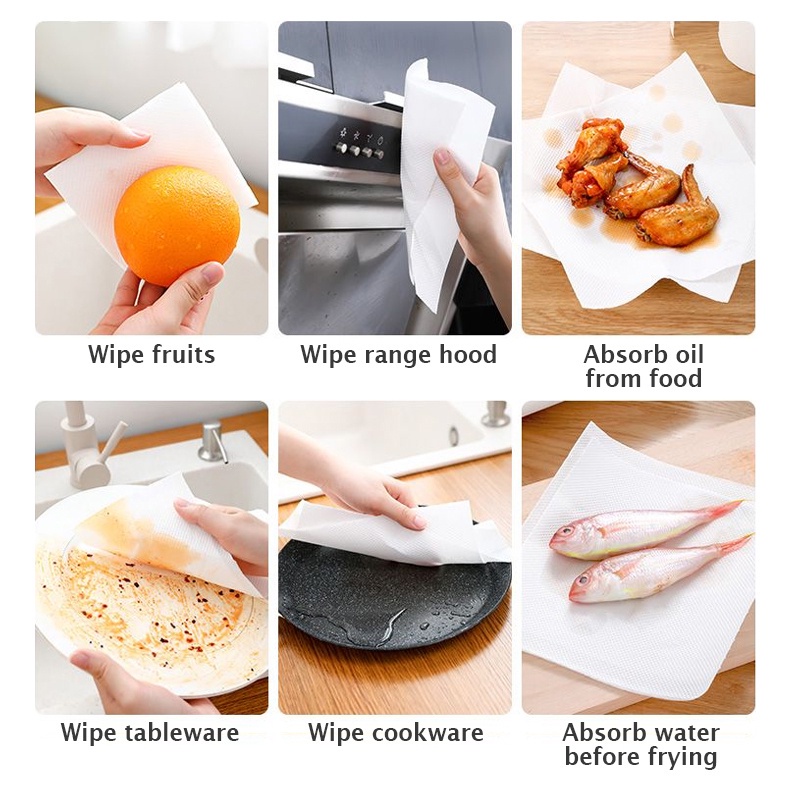 Wipe fruits

Wipe range hood

Absorb oil from food

Wipe tableware

Wipe cookware

Absorb water before frying